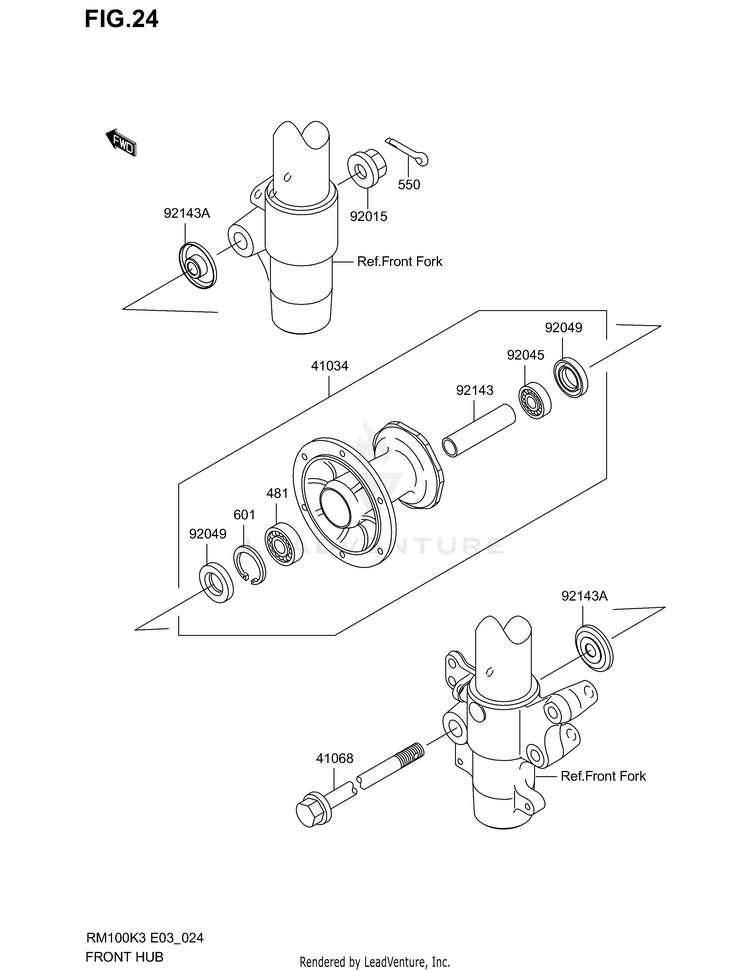 FIG.24

FWD

92143A

92015

550

Ref.Front Fork

41034

92049

92045

92143

481

601

92049

LEADVENTURE

92143A

41068

Ref.Front Fork

RM100K3 E03_024
FRONT HUB

Rendered by LeadVenture, Inc.