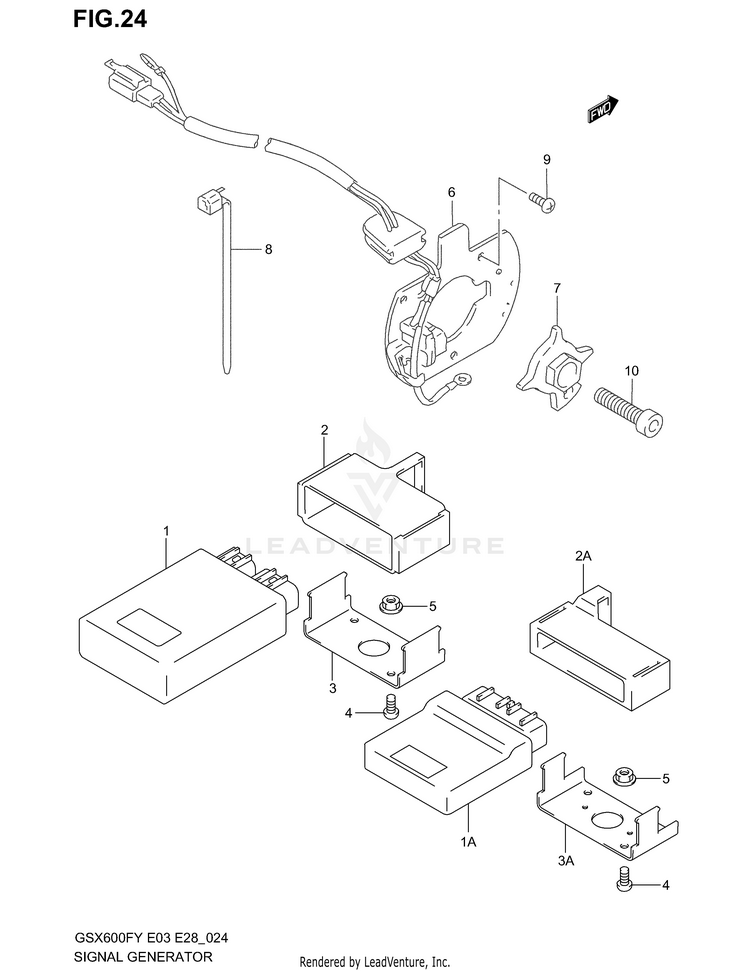 FIG.24

FWD

9

6

8

7

10

2

LEADVENTURE

1

2A

5

3

4

5

1A

3A

4

GSX600FY E03 E28_024
SIGNAL GENERATOR

Rendered by LeadVenture, Inc.