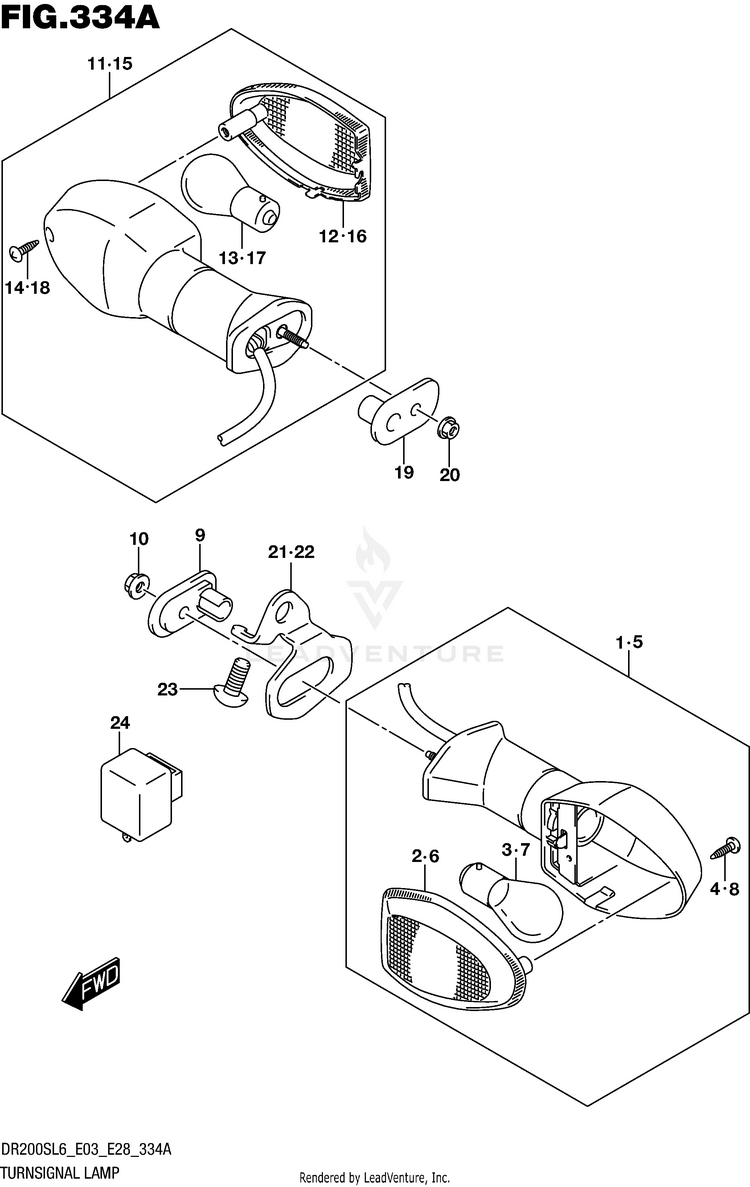 FIG.334A

11·15

12·16

13·17

14·18

19

20

10

9

21·22

LEADVENTURE

23

24

1·5

2·6

3·7

4·8

FWD

DR200SL6_E03_E28_334A
TURNSIGNAL LAMP

Rendered by LeadVenture, Inc.