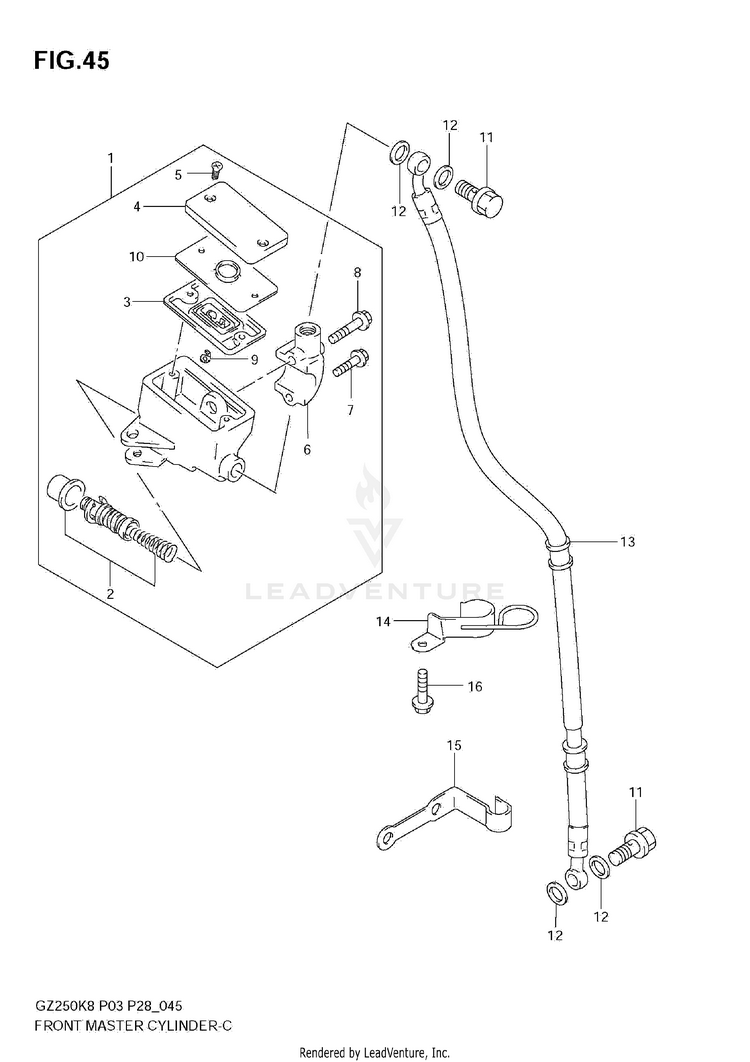 FIG.45

1
5
4
10
3
9
8
7
6
2
12
11
12
13
14
16
15
11
12
12

LEADVENTURE

GZ250K8 P03 P28_045
FRONT MASTER CYLINDER-C

Rendered by LeadVenture, Inc.