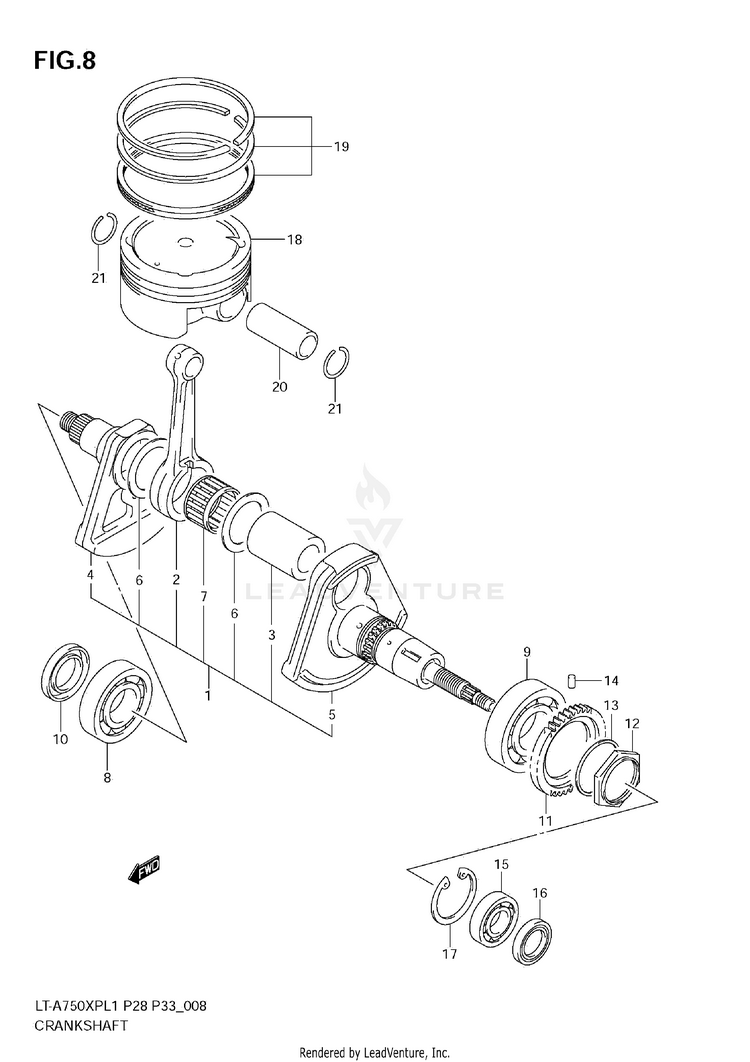 FIG.8

19

18

21

20

21

4

6

2

7

6

3

1

5

10

8

9

14

13

12

11

FWD

15

16

17

LEADVENTURE

LT-A750XPL1 P28 P33_008
CRANKSHAFT

Rendered by LeadVenture, Inc.