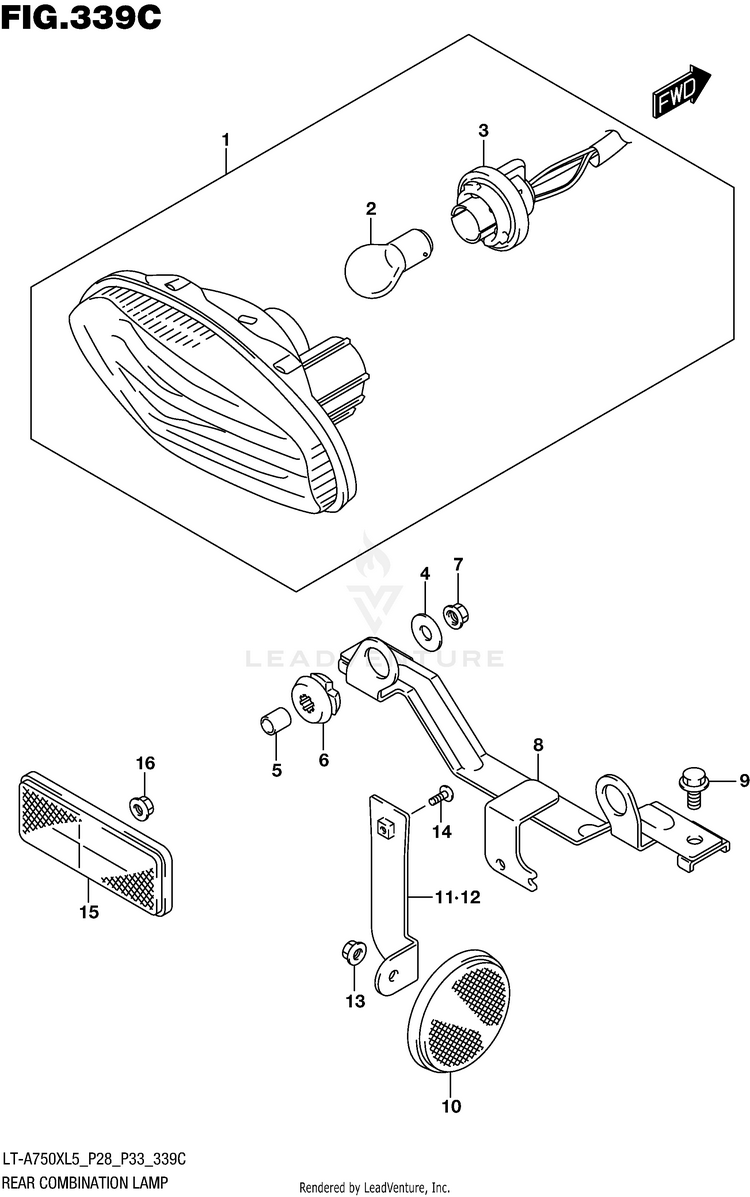 FIG.339C

FWD

1
2
3
4
7
LEADVENTURE
5
6
8
9
16
14
15
11·12
13
10

LT-A750XL5_P28_P33_339C
REAR COMBINATION LAMP

Rendered by LeadVenture, Inc.