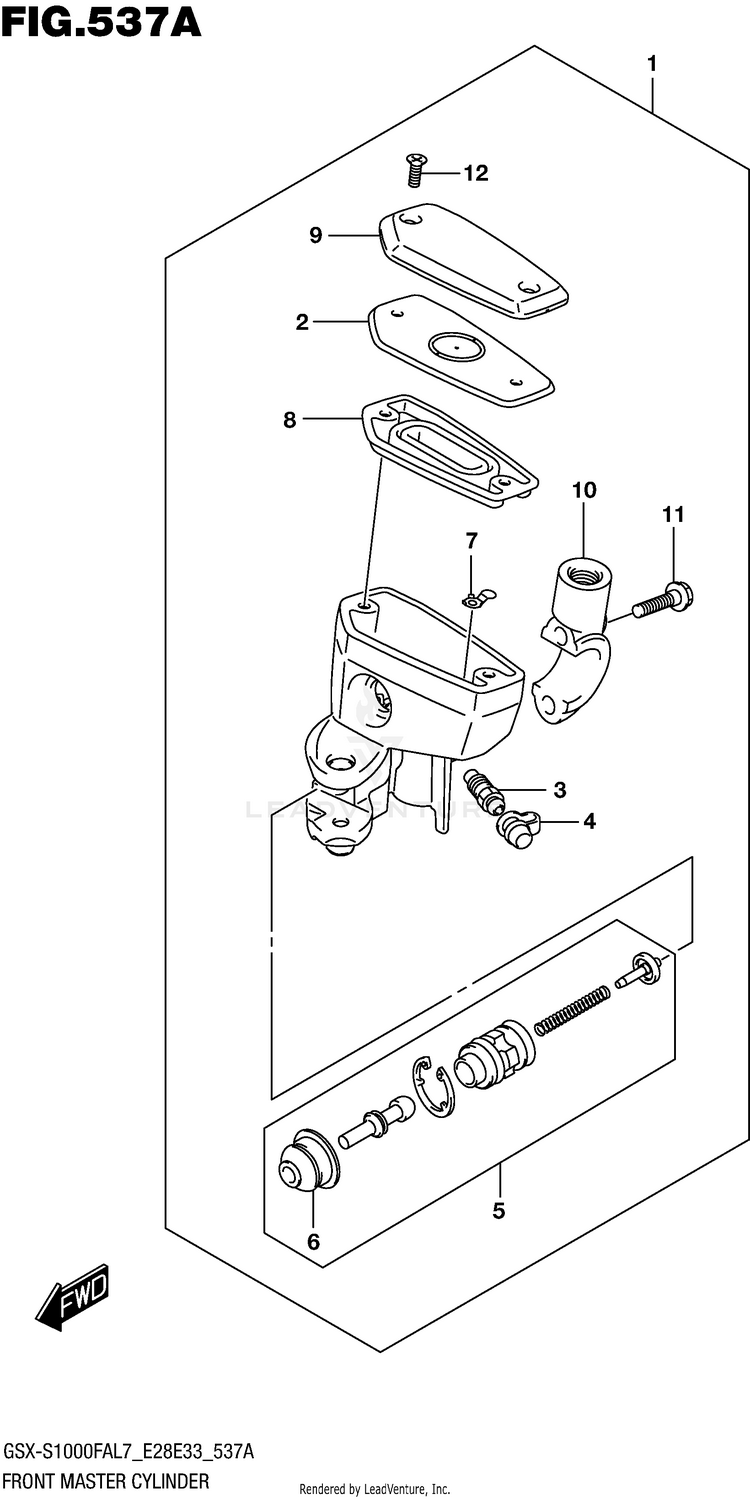 FIG.537A

1

12

9

2

8

10

11

7

3

4

LEADVENTURE

5

6

FWD

GSX-S1000FAL7_E28E33_537A
FRONT MASTER CYLINDER

Rendered by LeadVenture, Inc.