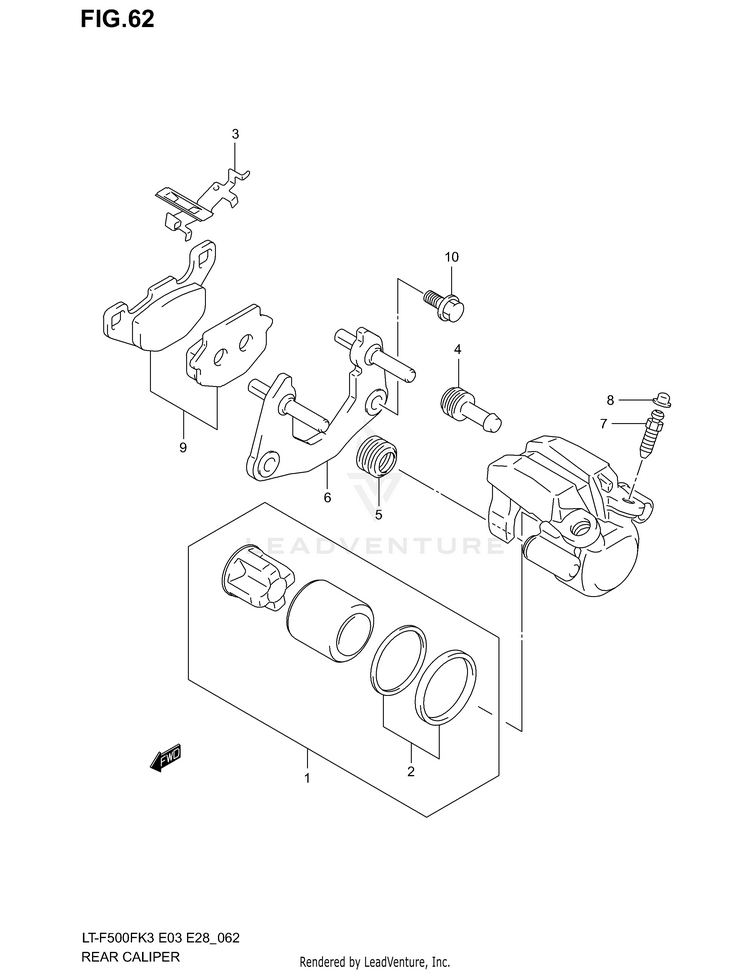 FIG.62

3

10

4

8

7

9

6

5

LEADVENTURE

FWD

1

2

LT-F500FK3 E03 E28_062
REAR CALIPER

Rendered by LeadVenture, Inc.