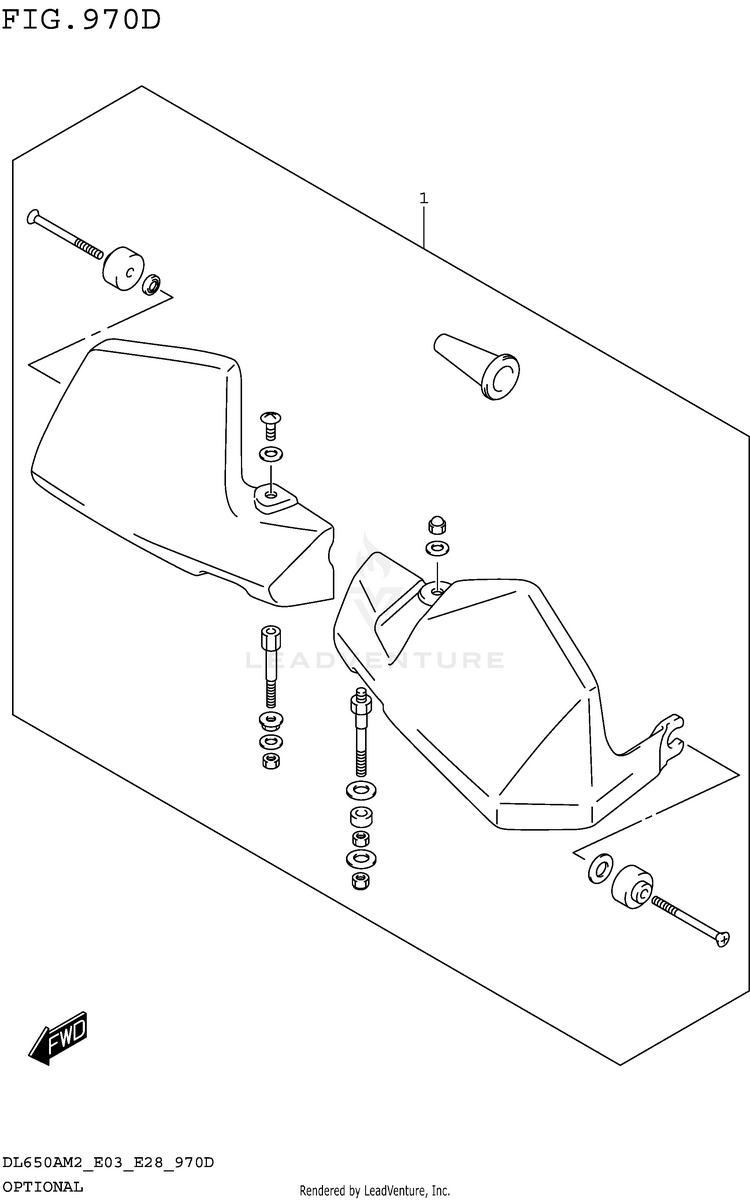 FIG.970D

1

LEADVENTURE

FWD

DL650AM2_E03_E28_970D
OPTIONAL

Rendered by LeadVenture, Inc.