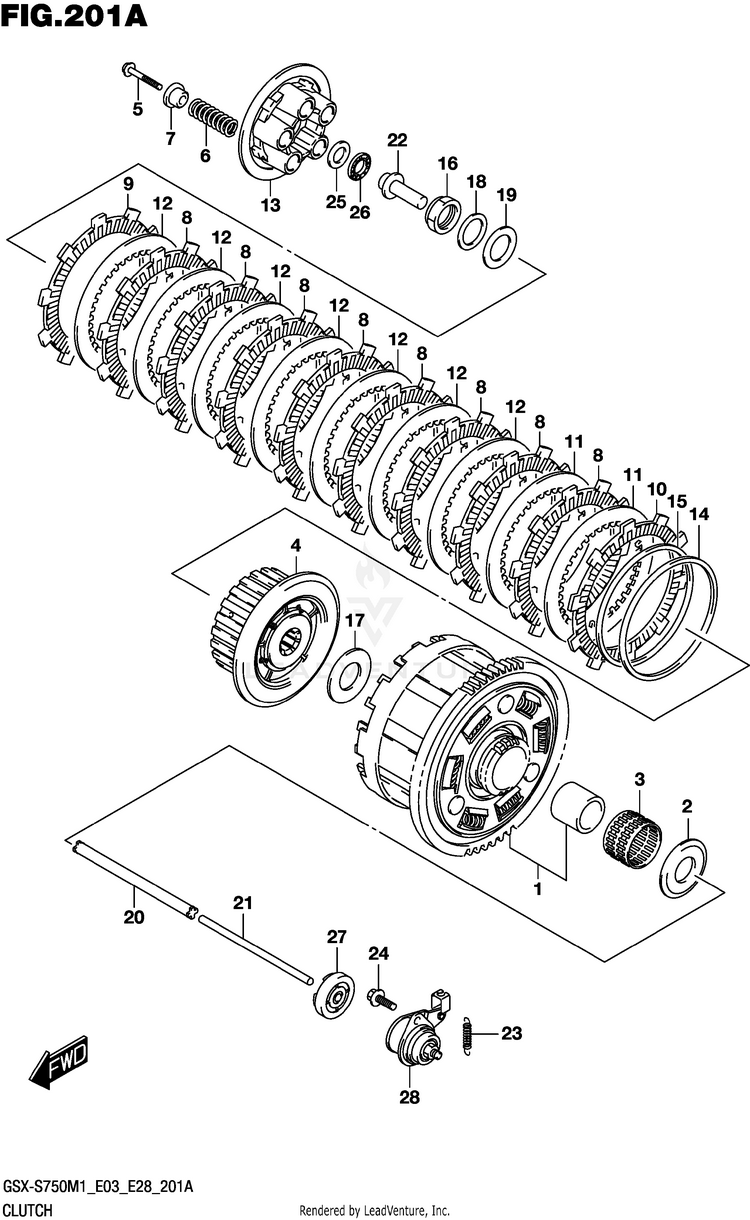 FIG.201A

5
7
6
13
25
26
22
16
18
19
9
12
8
12
8
12
8
12
8
12
8
12
8
12
8
11
8
11
10
15
14
4
17
3
2
1
20
21
27
24
23
28
FWD

GSX-S750M1_E03_E28_201A
CLUTCH
Rendered by LeadVenture, Inc.