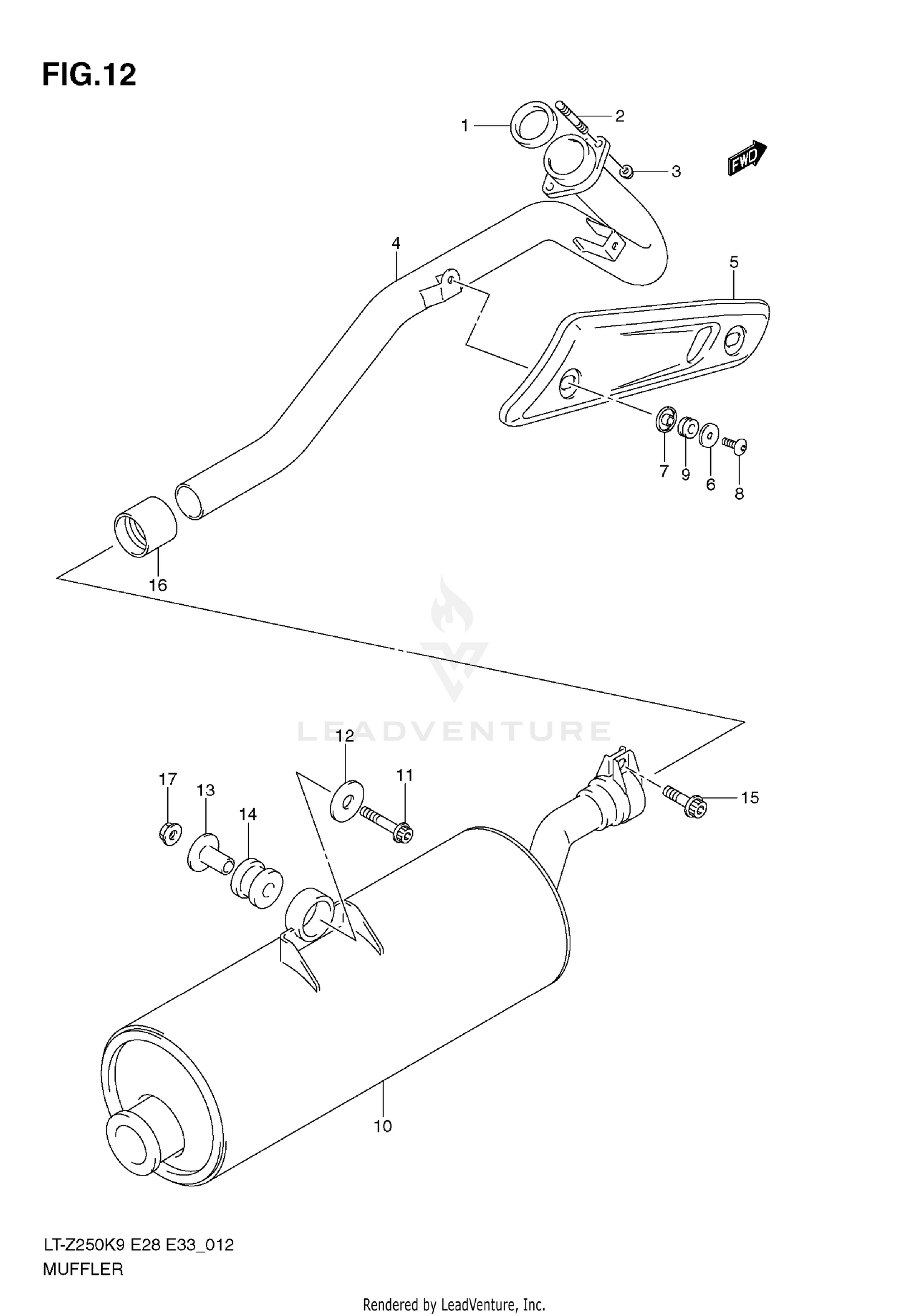 FIG.12

1
2
3
FWD
4
5
7
9
6
8
16

LEADVENTURE

12
11
17
13
14
15
10

LT-Z250K9 E28 E33_012
MUFFLER

Rendered by LeadVenture, Inc.