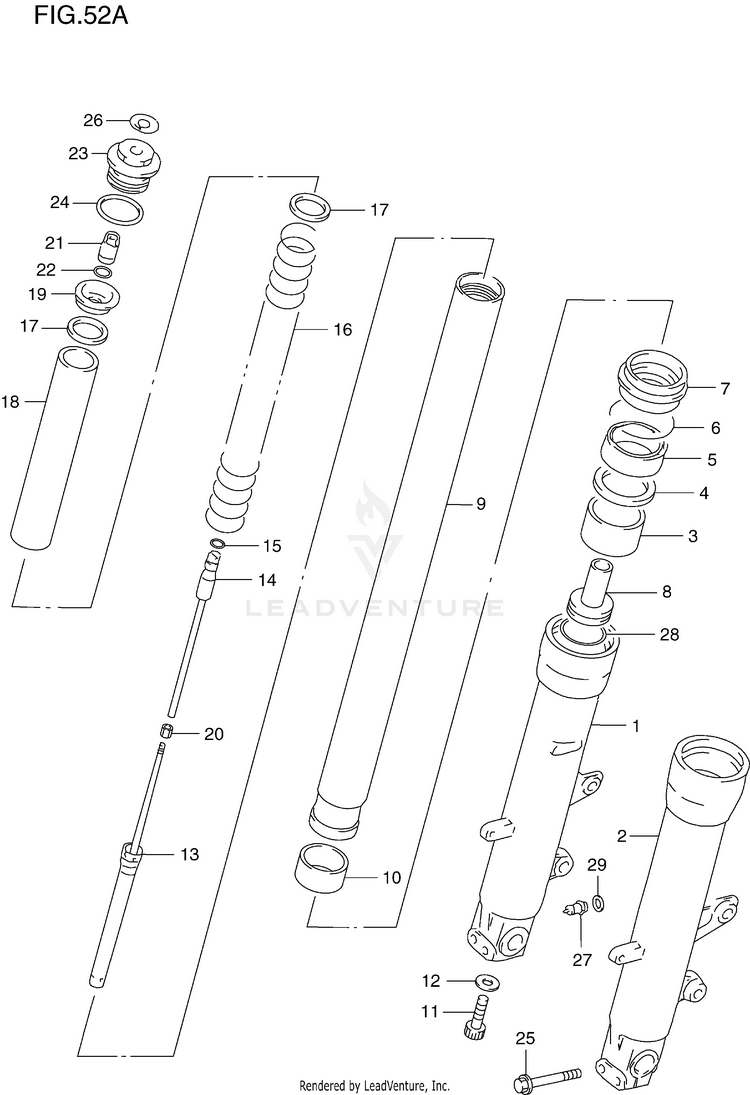 FIG.52A

26
23
24
21
22
19
17
18
17
16
15
14
20
13
9
10
7
6
5
4
3
8
28
1
2
29
27
12
11
25

LEADVENTURE

Rendered by LeadVenture, Inc.