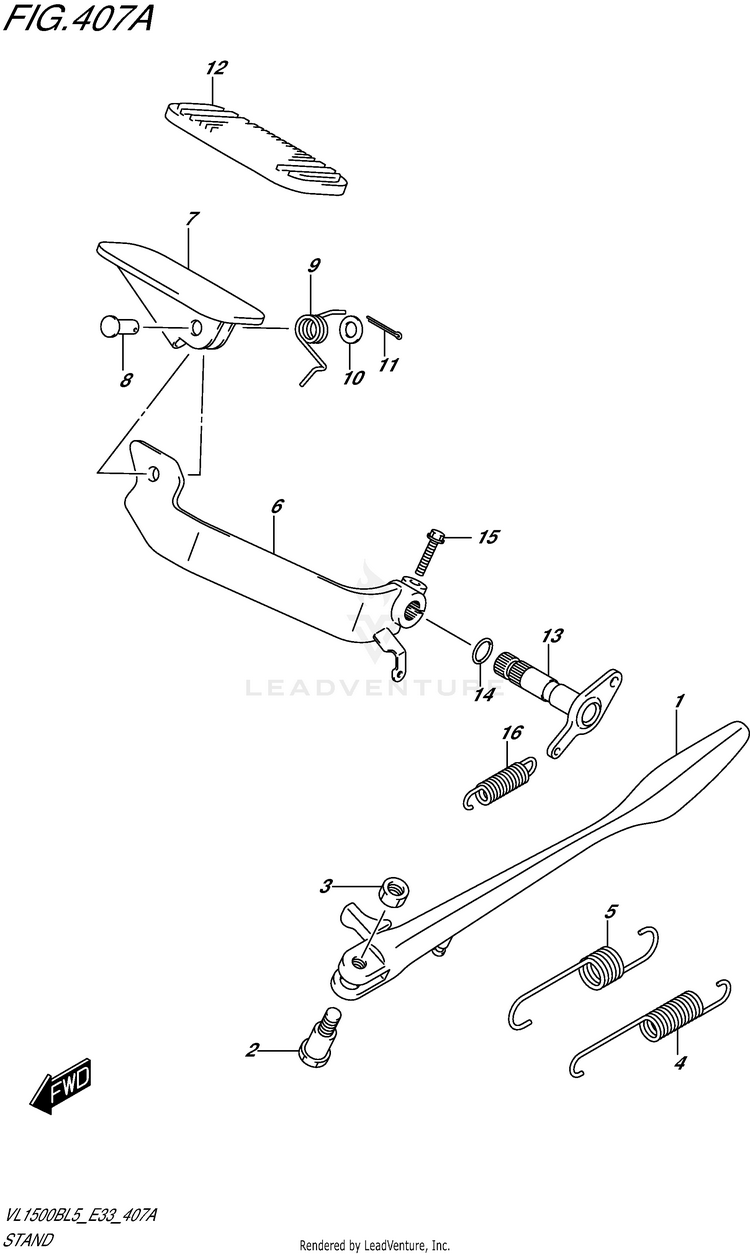 FIG.407A

12

7

9

8

10

11

6

15

13

14

LEADVENTURE

1

16

3

5

2

4

FWD

VL1500BL5_E33_407A
STAND

Rendered by LeadVenture, Inc.