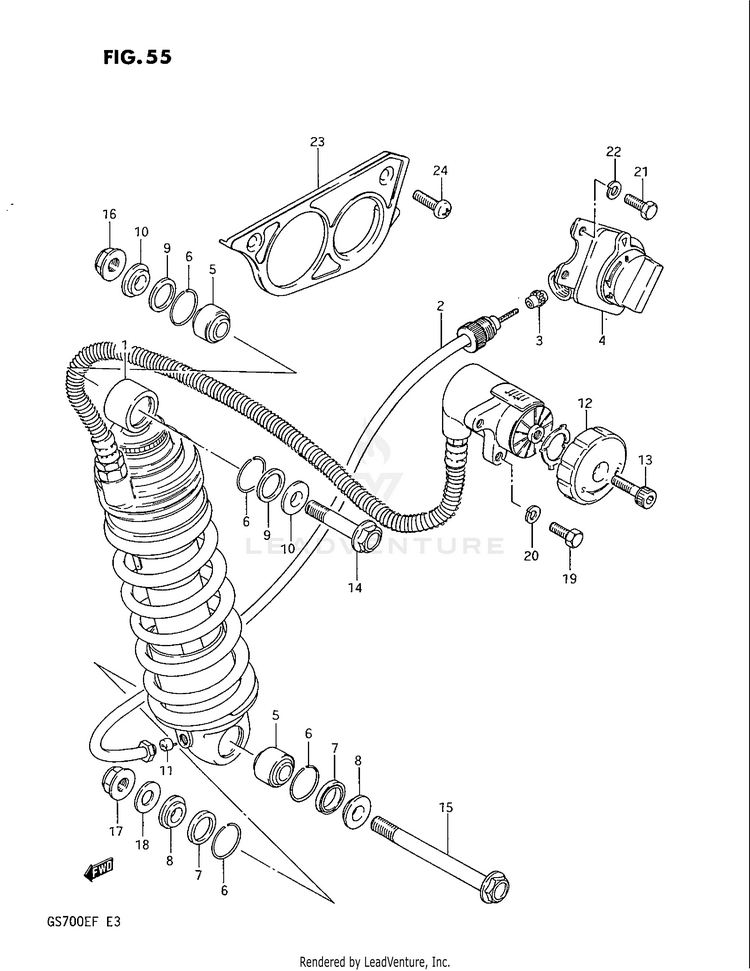 FIG. 55

23
24
22
21
16
10
9
6
5
2
3
4
1
12
13
6
9
10
14
20
19
LEADVENTURE
5
6
7
8
11
15
17
18
8
7
6
FWD

GS700EF E3

Rendered by LeadVenture, Inc.