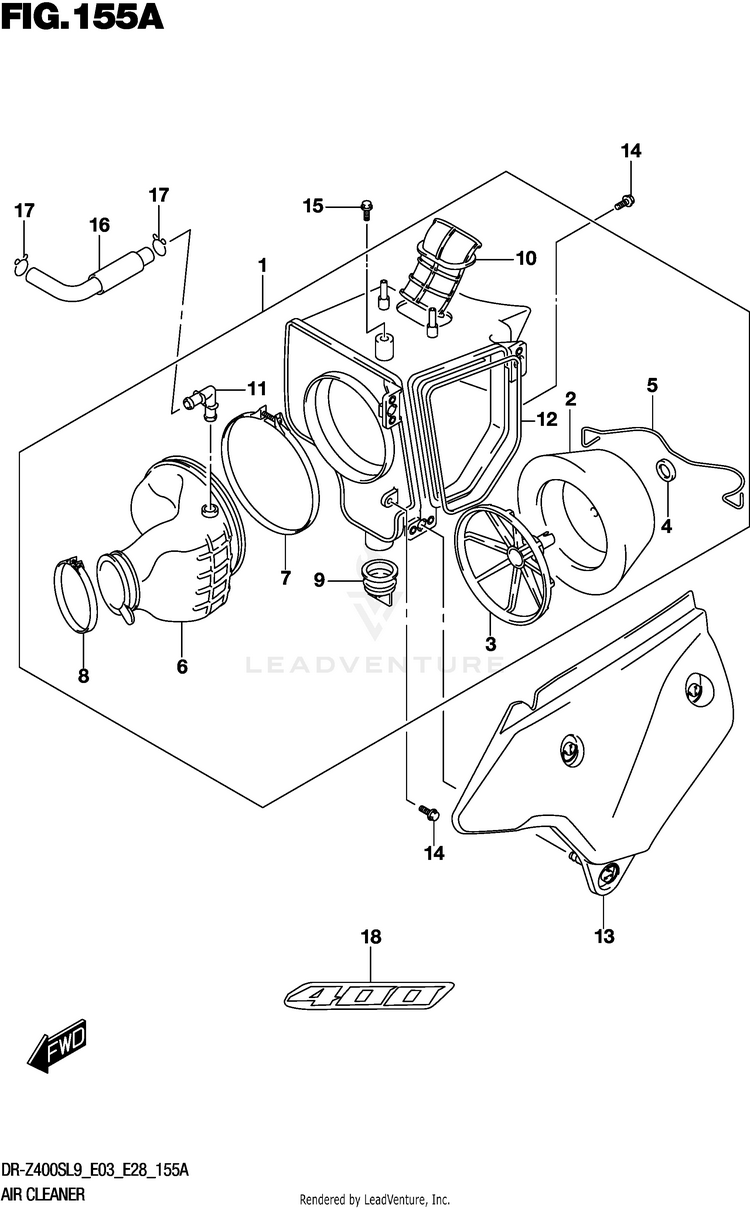 FIG.155A

14
17
17
16
15
10
1
11
12
2
5
4
7
9
3
8
6
LEADVENTURE
14
13
18
400
FWD

DR-Z400SL9_E03_E28_155A
AIR CLEANER
Rendered by LeadVenture, Inc.