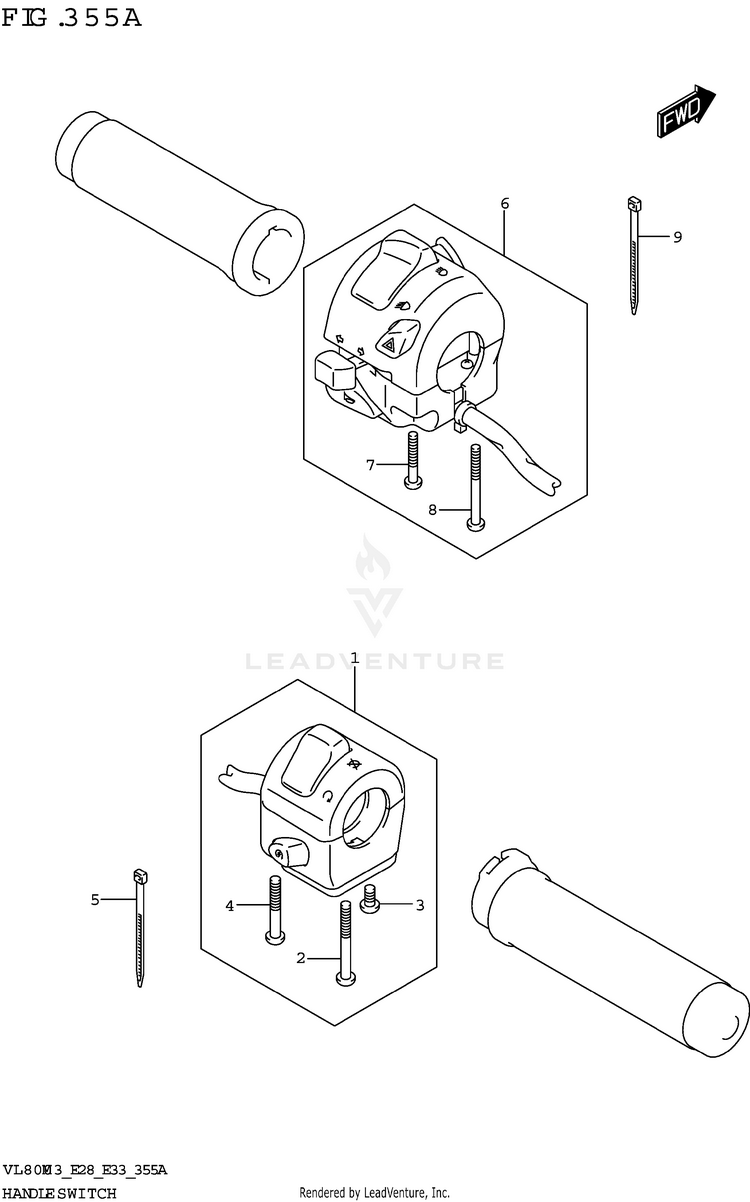 FIG.355A

FWD

6

9

7

8

LEADVENTURE

1

5

4

3

2

VL800M3_E28_E33_355A

HANDLE SWITCH

Rendered by LeadVenture, Inc.