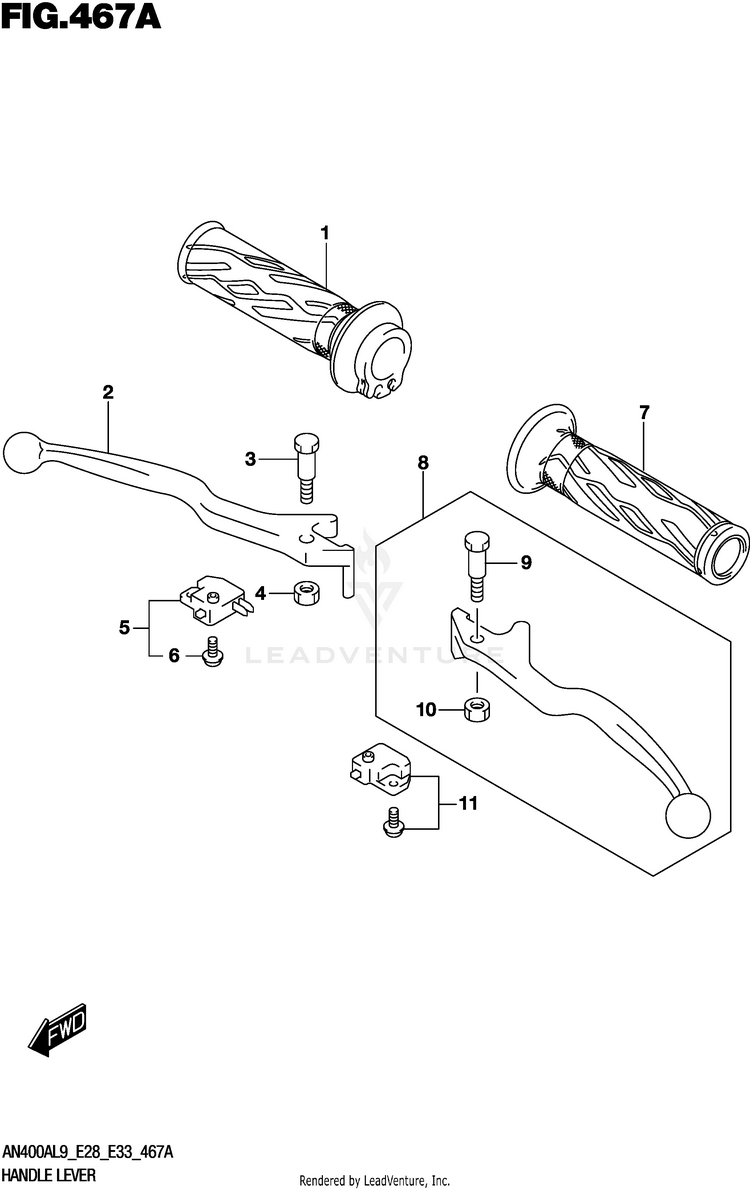 FIG.467A

1
2
3
4
5
6
7
8
9
10
11

LEADVENTURE

FWD

AN400AL9_E28_E33_467A
HANDLE LEVER

Rendered by LeadVenture, Inc.