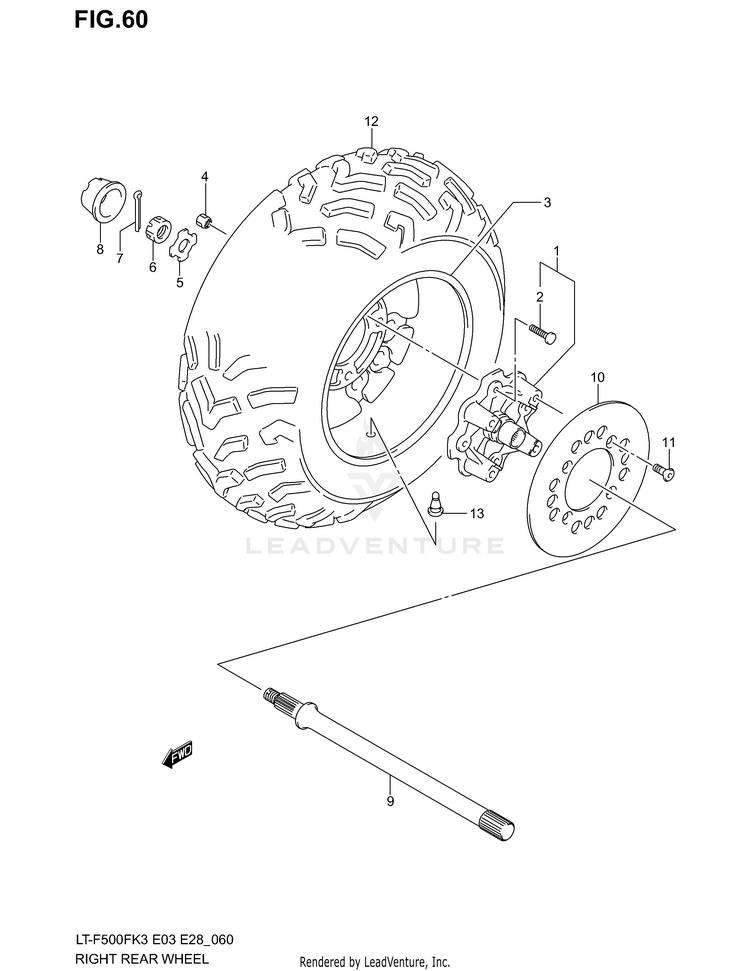 FIG.60

12

4

3

8

7

6

5

1

2

10

11

13

LEADVENTURE

FWD

9

LT-F500FK3 E03 E28_060
RIGHT REAR WHEEL

Rendered by LeadVenture, Inc.