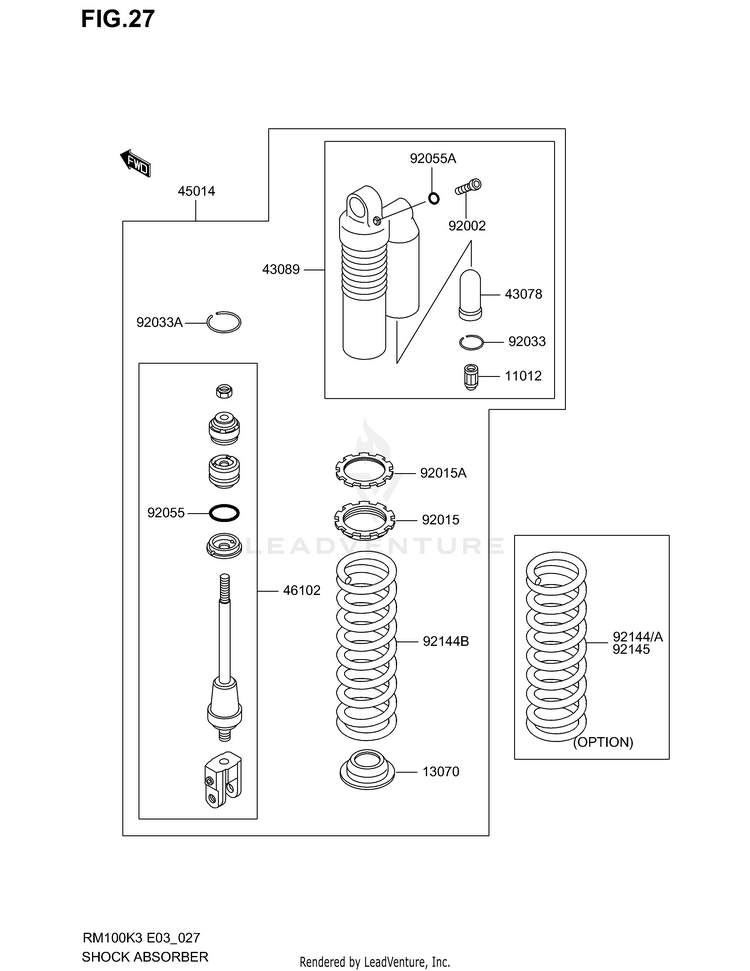 FIG.27

FWD

45014

92055A

92002

43089

43078

92033A

92033

11012

92015A

92055

92015

LEADVENTURE

46102

92144B

92144/A
92145

(OPTION)

13070

RM100K3 E03_027
SHOCK ABSORBER

Rendered by LeadVenture, Inc.