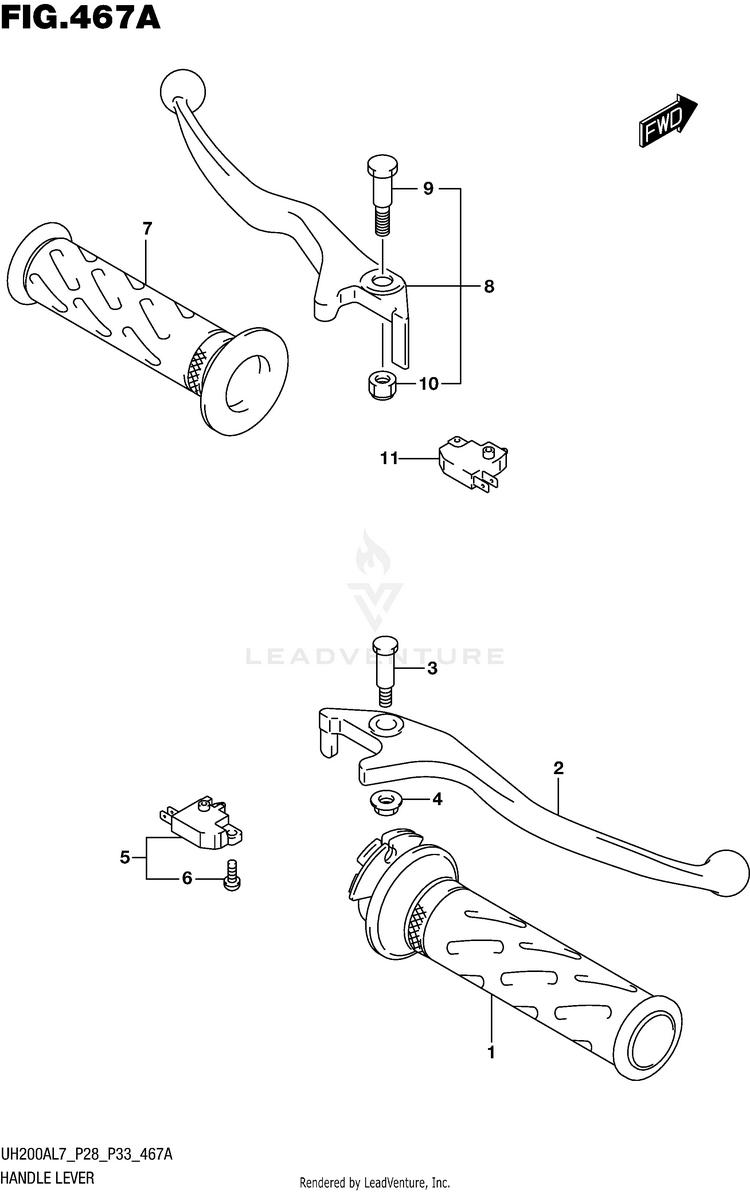 FIG.467A

FWD

9
7
8
10
11

LEADVENTURE

3
2
4
5
6
1

UH200AL7_P28_P33_467A
HANDLE LEVER

Rendered by LeadVenture, Inc.