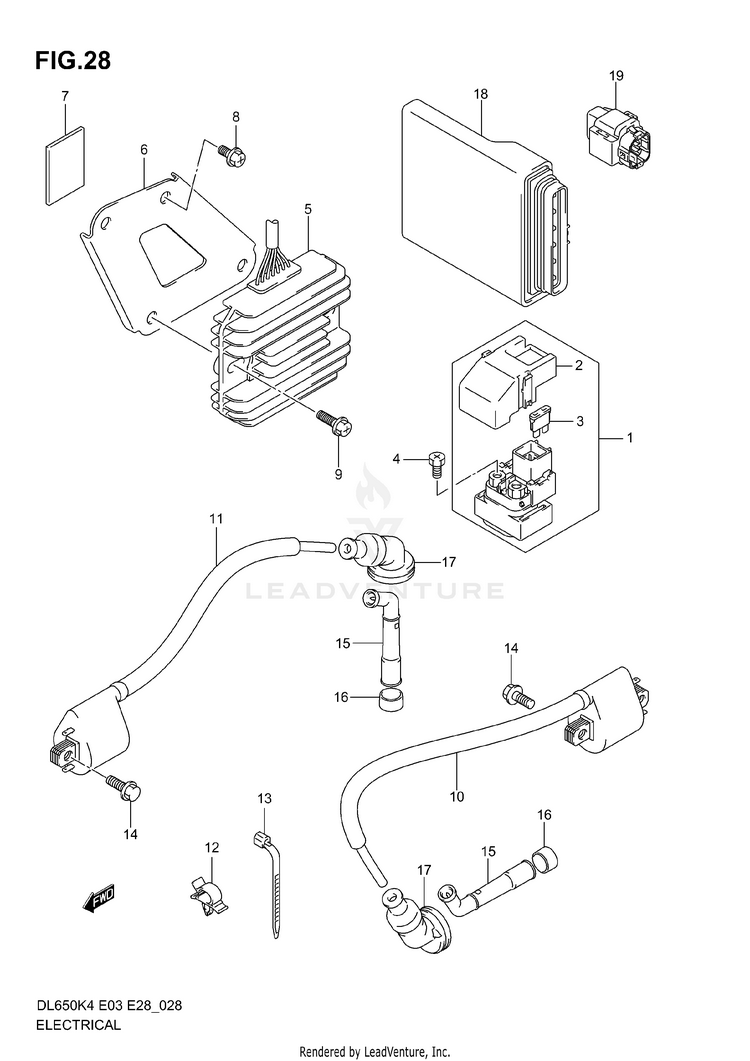 FIG.28

7
8
6
5
18
19
2
3
1
4
9
11
17
LEADVENTURE
15
16
14
14
10
13
12
16
15
17
FWD

DL650K4 E03 E28_028
ELECTRICAL

Rendered by LeadVenture, Inc.