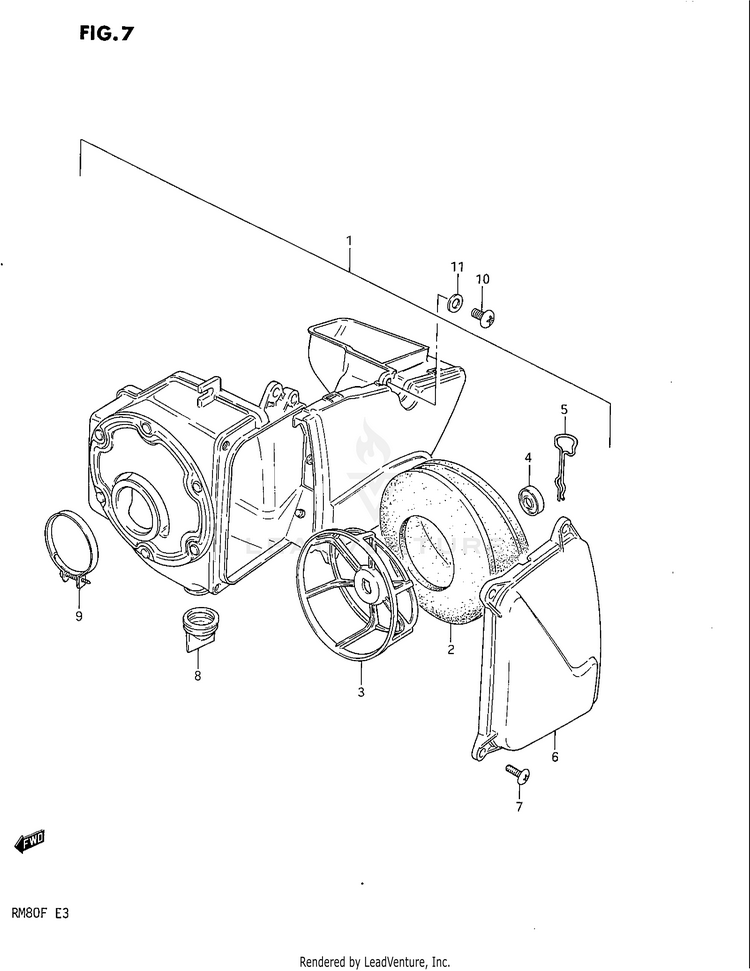 FIG.7

1

11

10

5

4

9

8

3

2

6

7

FWD

RM80F E3

Rendered by LeadVenture, Inc.