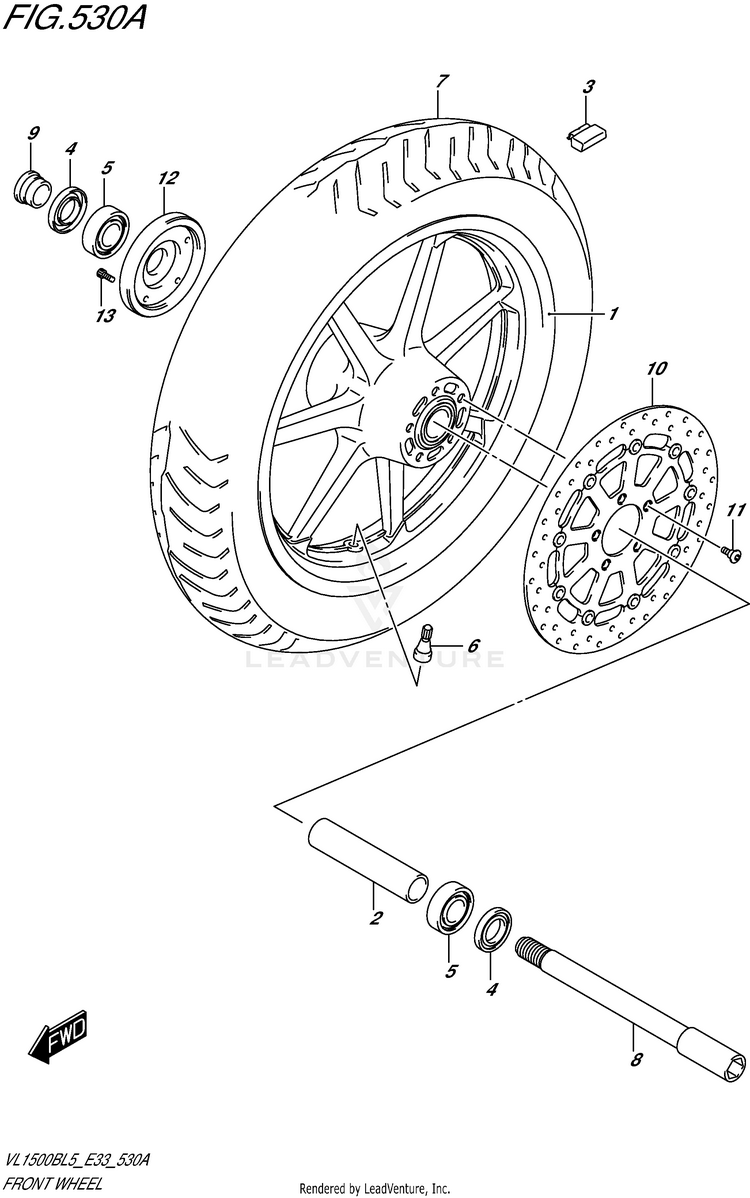 FIG.530A

7
3
9
4
5
12
13
1
10
11
6
LEADVENTURE
2
5
4
8
FWD

VL1500BL5_E33_530A
FRONT WHEEL

Rendered by LeadVenture, Inc.