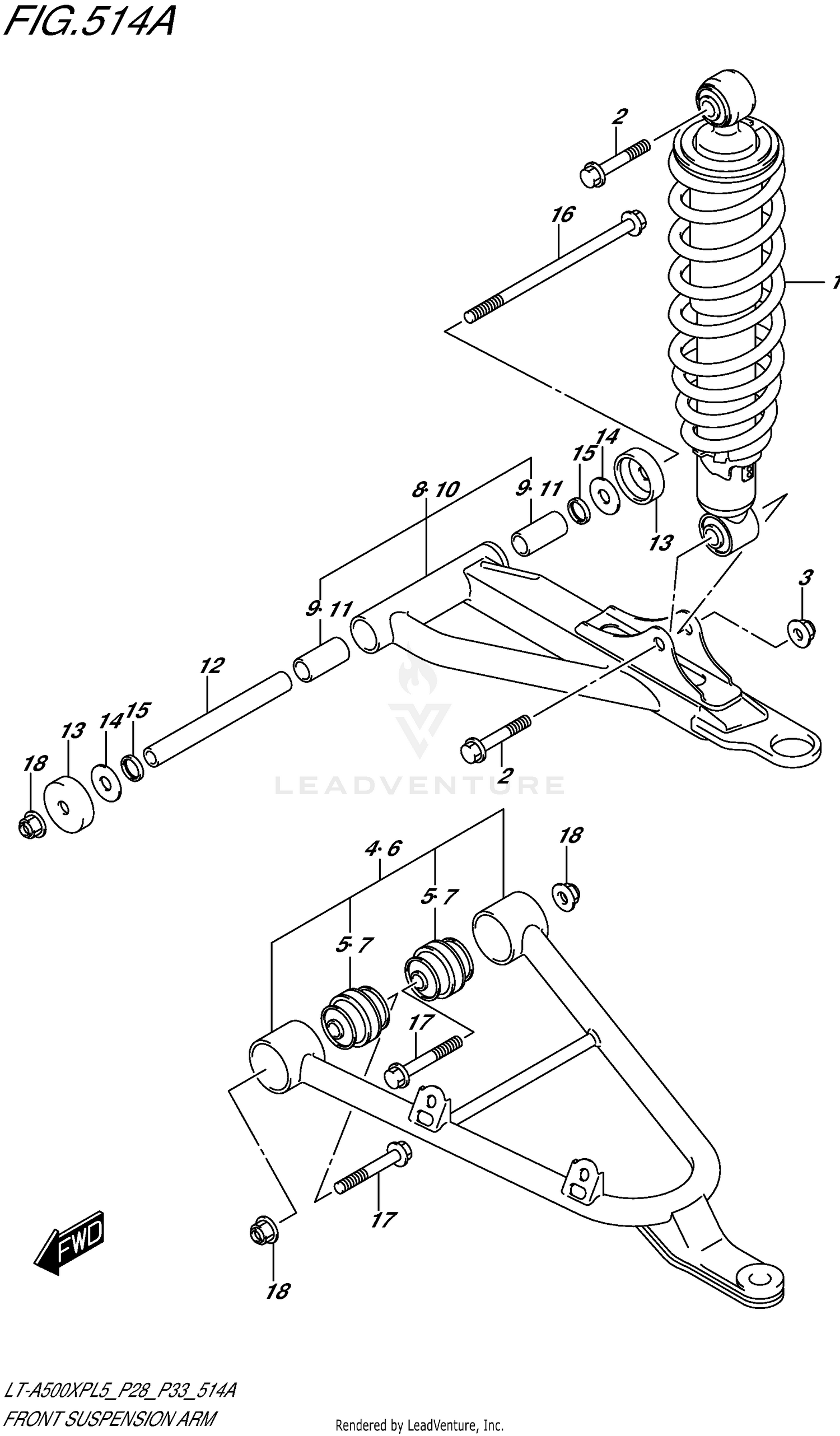 FIG.514A

2
16
1
14
15
8·10
9·11
13
3
9·11
12
13
14
15
18
2
LEADVENTURE
4·6
18
5·7
5·7
17
17
FWD
18

LT-A500XPL5_P28_P33_514A
FRONT SUSPENSION ARM
Rendered by LeadVenture, Inc.