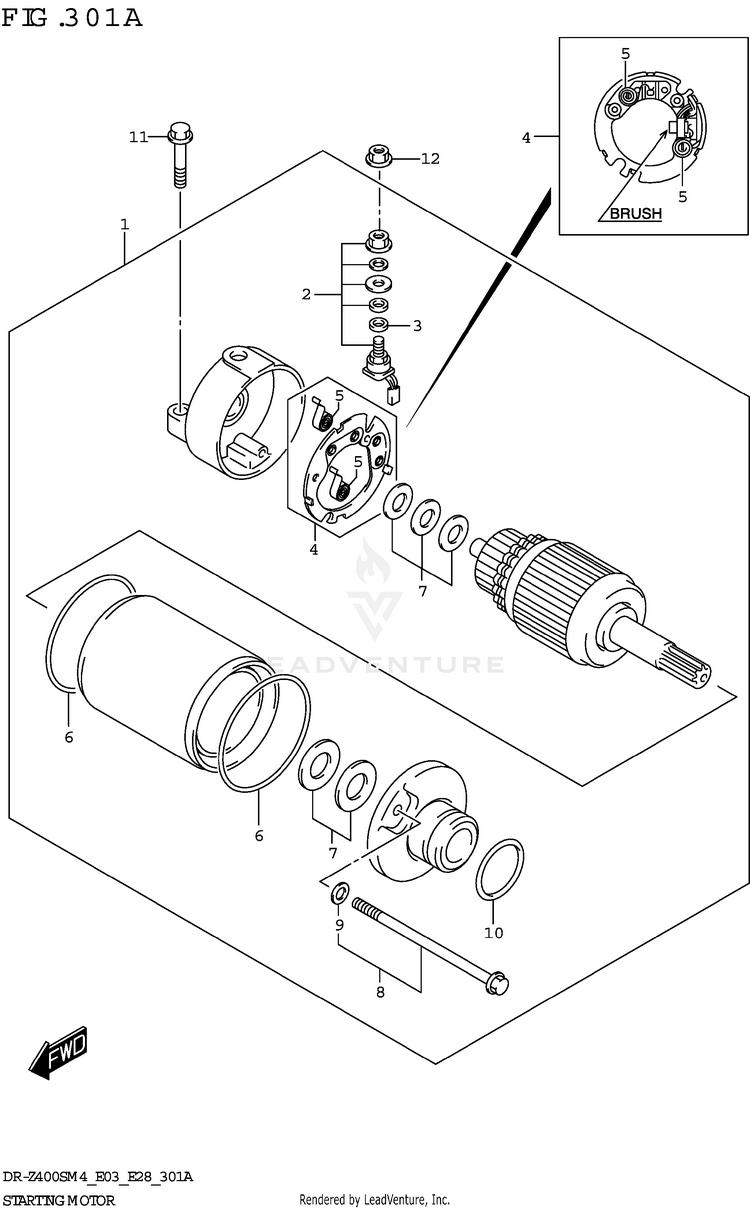 FIG.301A

5
4
5
BRUSH
11
12
1
2
3
5
5
4
7
LEADVENTURE
6
6
7
9
10
8
FWD

DR-Z400SM4_E03_E28_301A
STARTING MOTOR
Rendered by LeadVenture, Inc.