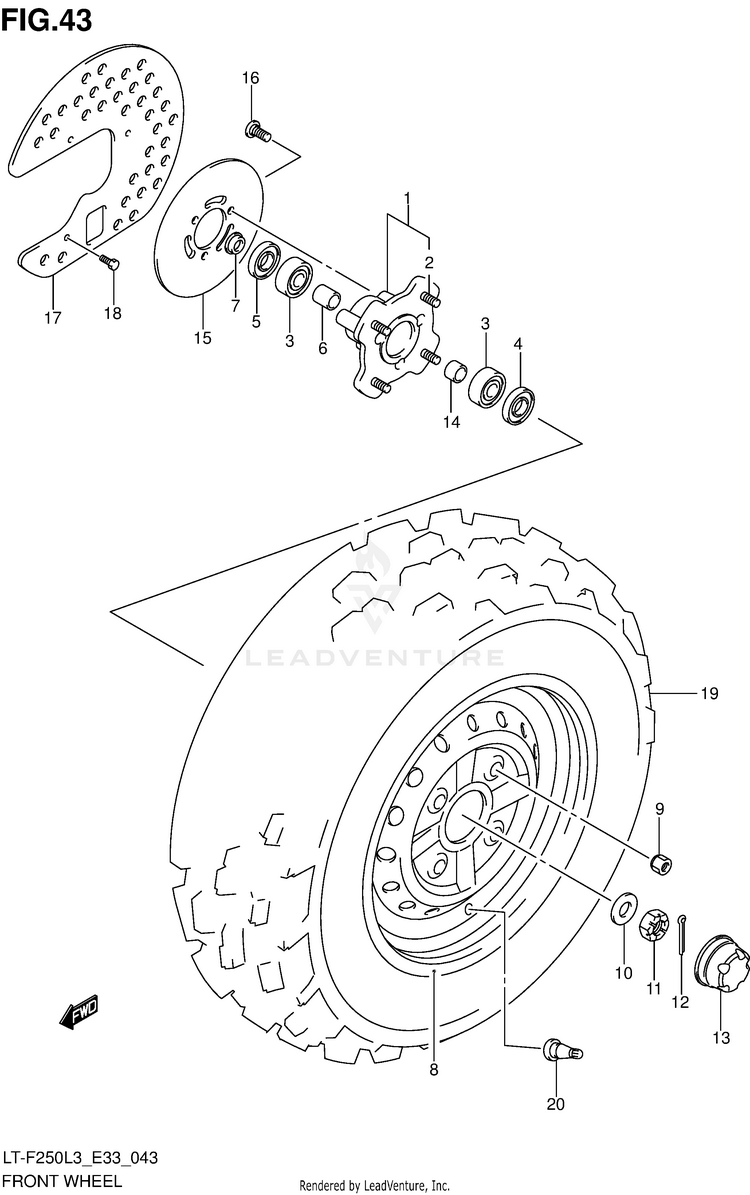 FIG.43

16
1
2
17
18
15
7
5
3
6
3
4
14

LEADVENTURE

19
9
10
11
12
13
8
20
FWD

LT-F250L3_E33_043
FRONT WHEEL

Rendered by LeadVenture, Inc.