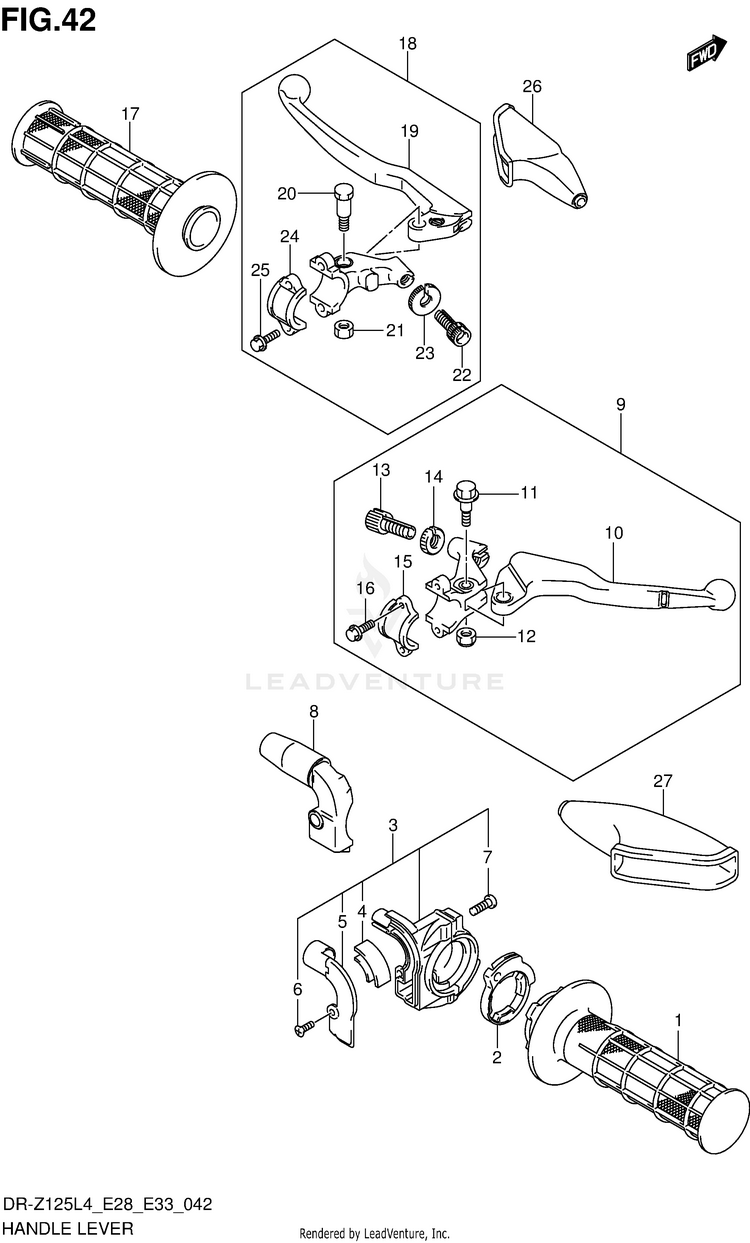 FIG.42

FWD

18
17
26
19
20
24
25
21
23
22
9
13
14
11
10
15
16
12

LEADVENTURE

8
27
3
7
5
4
6
2
1

DR-Z125L4_E28_E33_042
HANDLE LEVER

Rendered by LeadVenture, Inc.