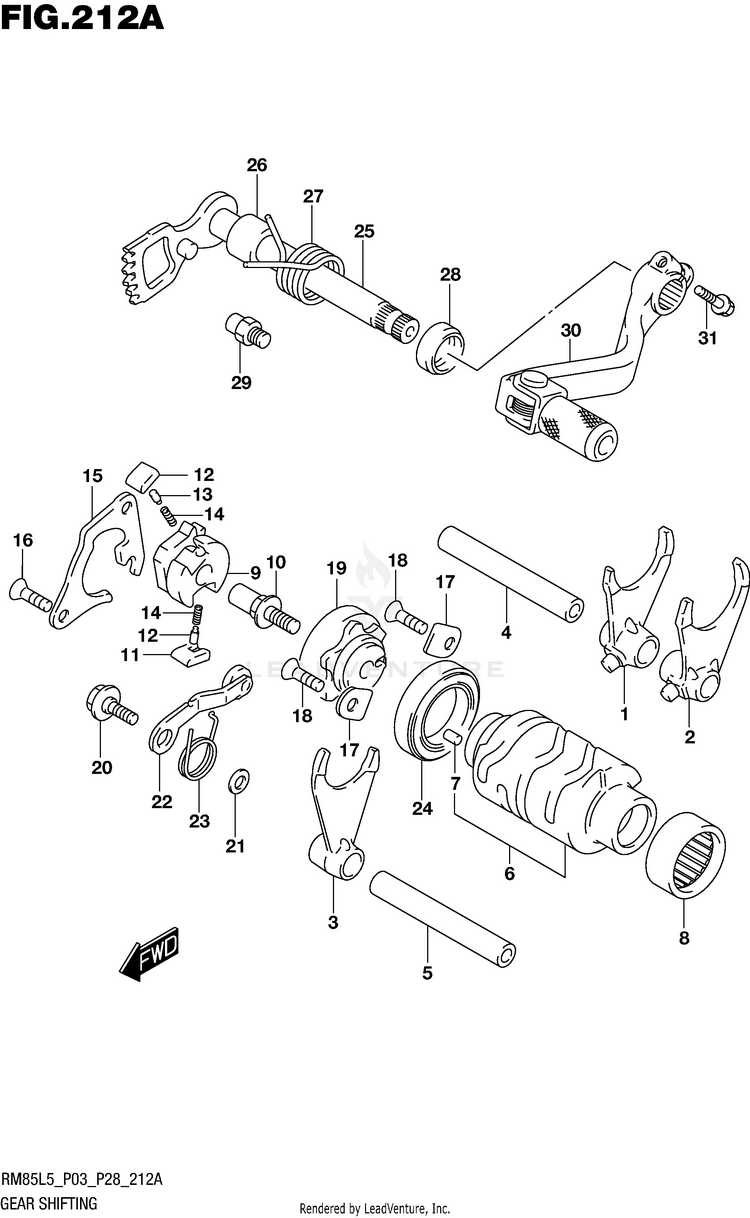 FIG.212A

26
27
25
28
30
31
29

15
12
13
14
16
9
10
19
18
17
4
14
12
11
18
17
1
2
20
22
23
21
24
7
6
3
5
8

FWD

LEADVENTURE

RM85L5_P03_P28_212A
GEAR SHIFTING

Rendered by LeadVenture, Inc.