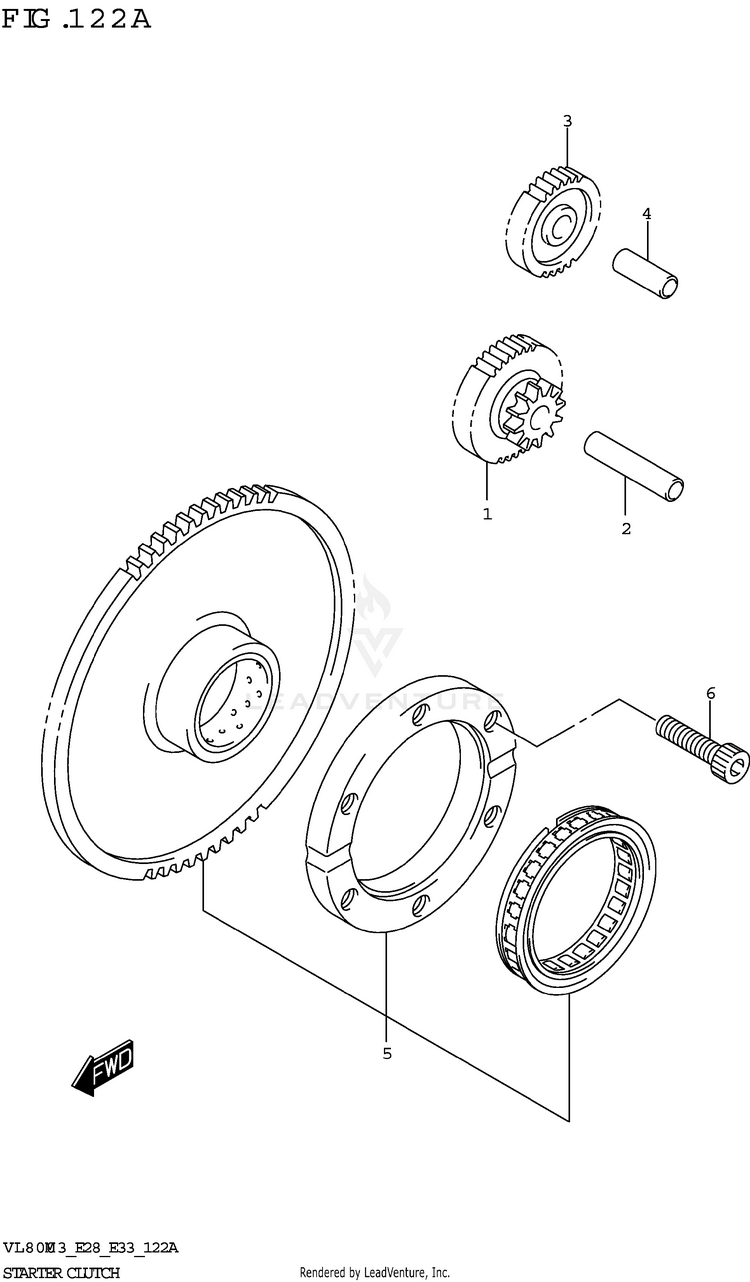 FIG.122A

3

4

1

2

LEADVENTURE

6

5

FWD

VL800M3_E28_E33_122A
STARTER CLUTCH

Rendered by LeadVenture, Inc.