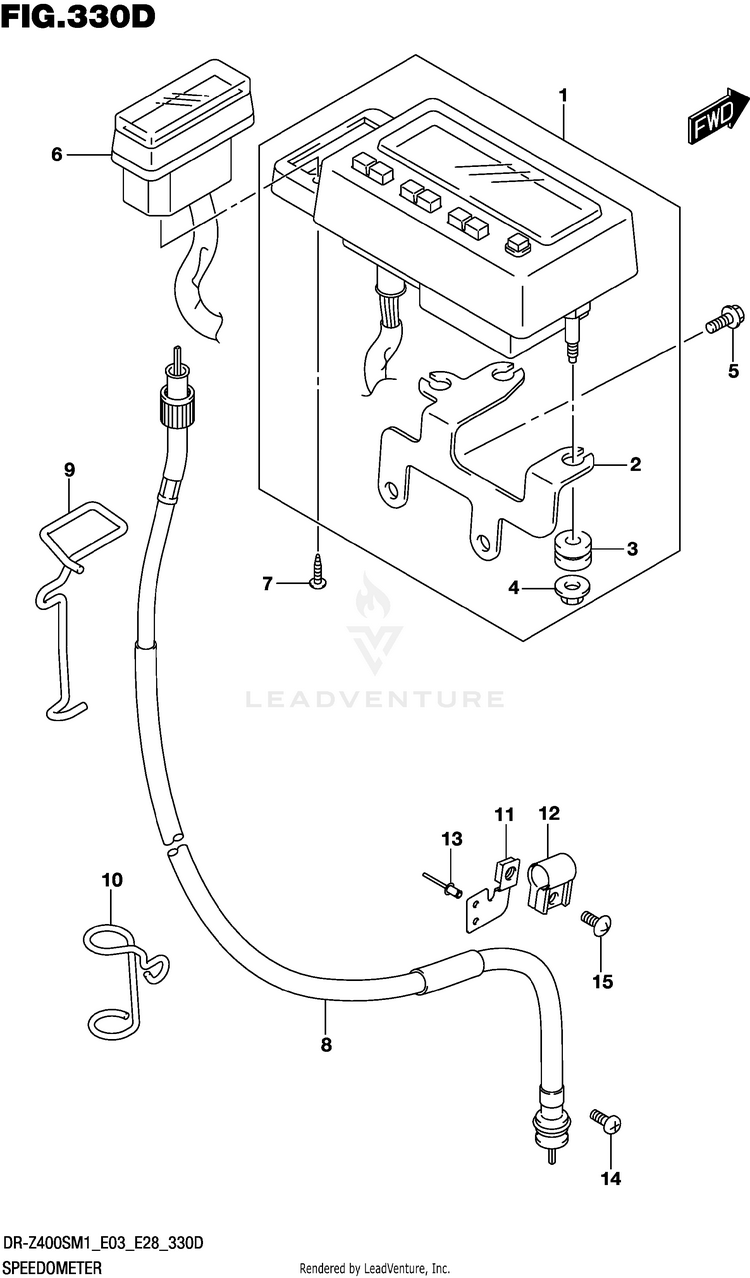 FIG.330D

FWD

1

6

5

2

3

4

7

9

LEADVENTURE

11

12

13

10

15

8

14

DR-Z400SM1_E03_E28_330D
SPEEDOMETER

Rendered by LeadVenture, Inc.