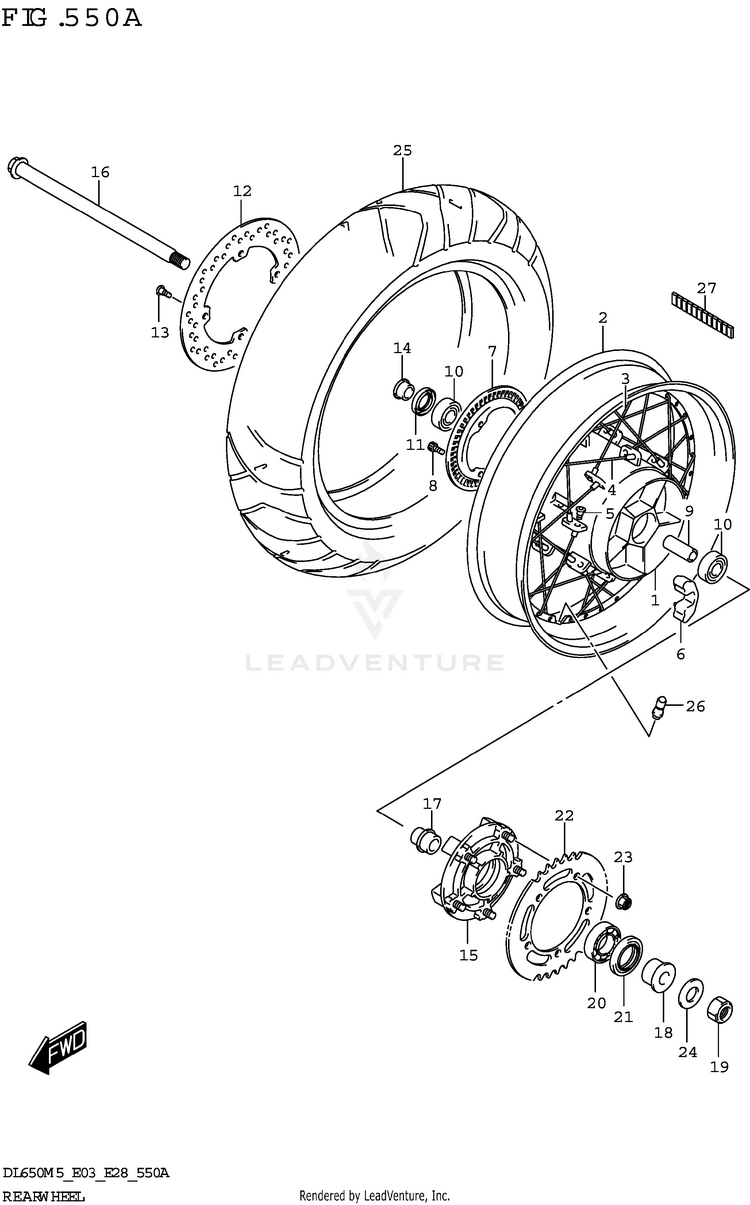 FIG.550A

16
12
25
13
27
2
14
10
7
3
11
8
4
5
9
10
1
6
LEADVENTURE
26
17
22
23
15
20
21
18
24
19
FWD

DL650M5_E03_E28_550A
REAR WHEEL
Rendered by LeadVenture, Inc.