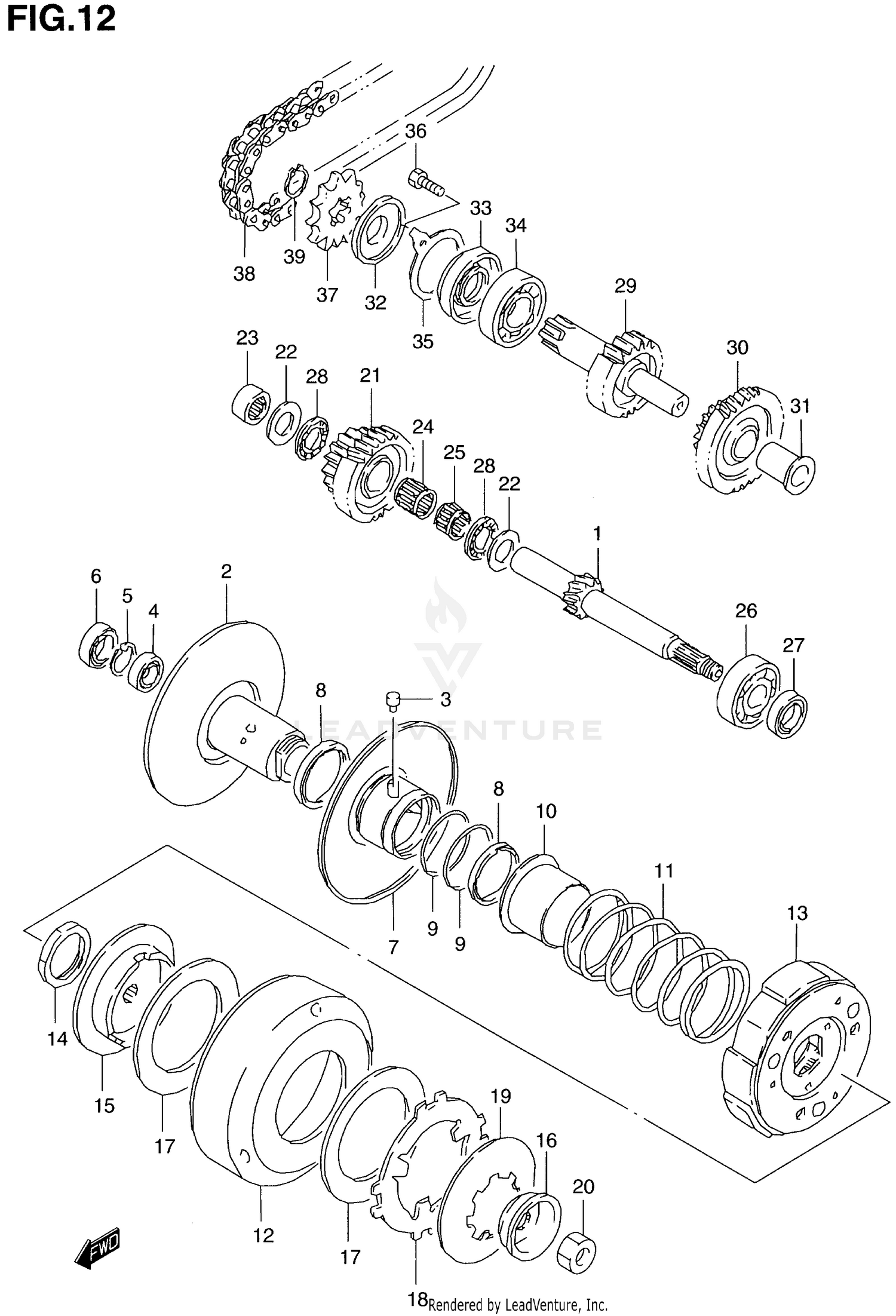 FIG.12

36
33
34
38
39
37
32
35
29
23
22
28
21
30
31
24
25
28
22
1
6
5
4
2
26
27
8
3
LEADVENTURE
8
10
11
9
9
7
13
14
15
17
12
17
19
16
20
18
FWD
Rendered by LeadVenture, Inc.