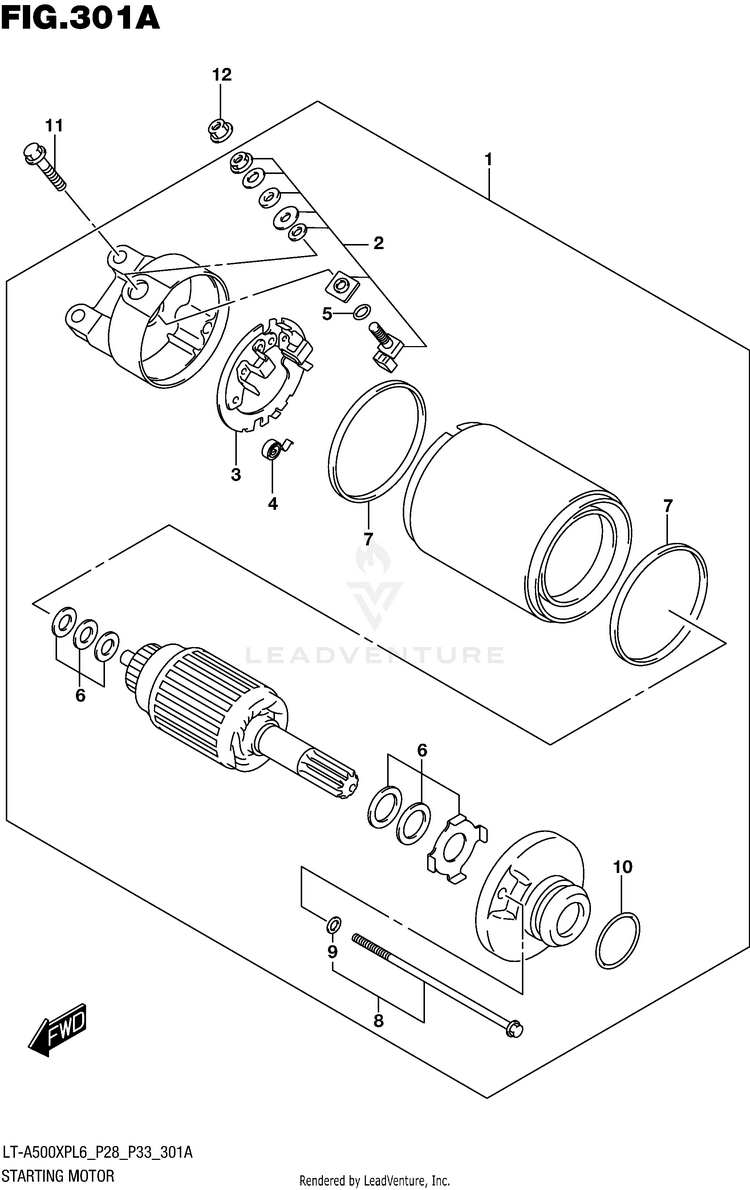 FIG.301A

12
11
1
2
5
3
4
7
7
LEADVENTURE
6
6
10
9
8
FWD

LT-A500XPL6_P28_P33_301A
STARTING MOTOR

Rendered by LeadVenture, Inc.