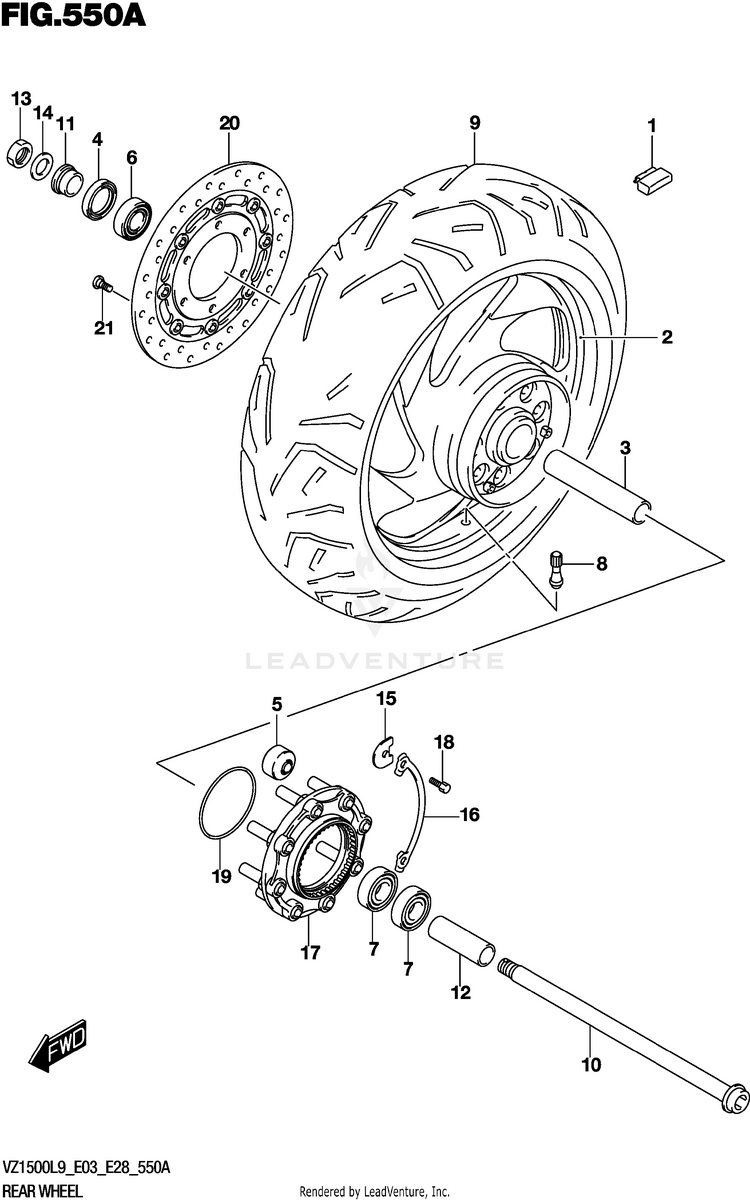 FIG.550A

13
14
11
4
6
20
9
1
21
2
3
8

LEADVENTURE

5
15
18
16
19
17
7
7
12
10

FWD

VZ1500L9_E03_E28_550A
REAR WHEEL

Rendered by LeadVenture, Inc.