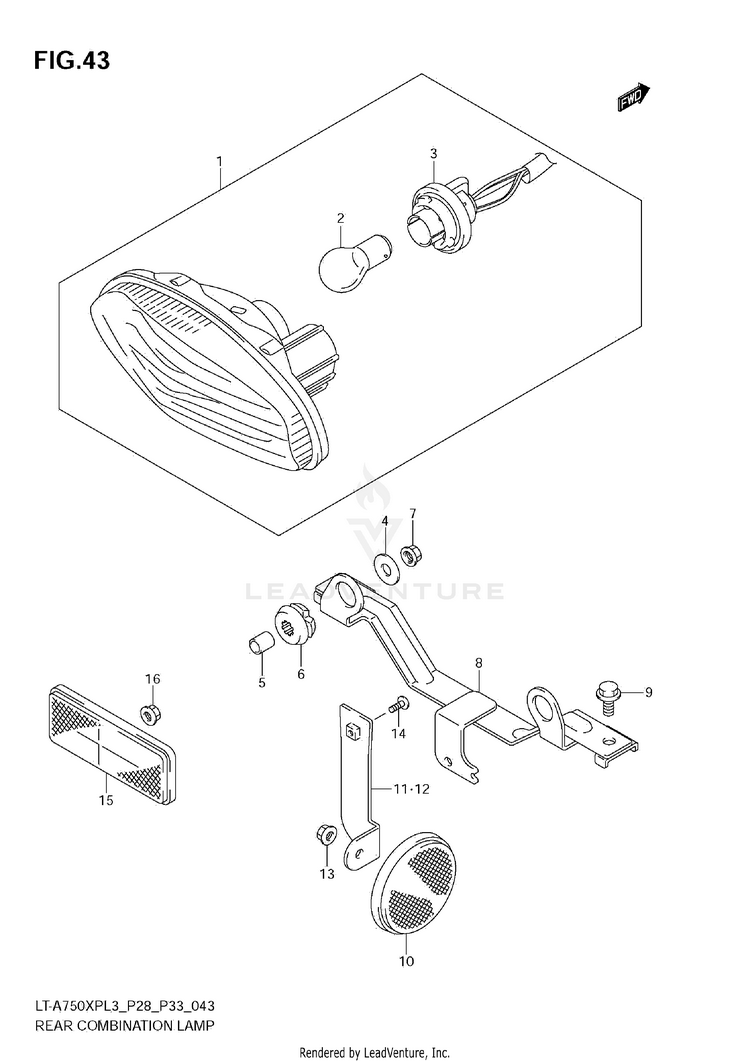 FIG.43

FWD

1
2
3
4
7
LEADVENTURE
5
6
8
9
16
14
15
11·12
13
10

LT-A750XPL3_P28_P33_043
REAR COMBINATION LAMP

Rendered by LeadVenture, Inc.