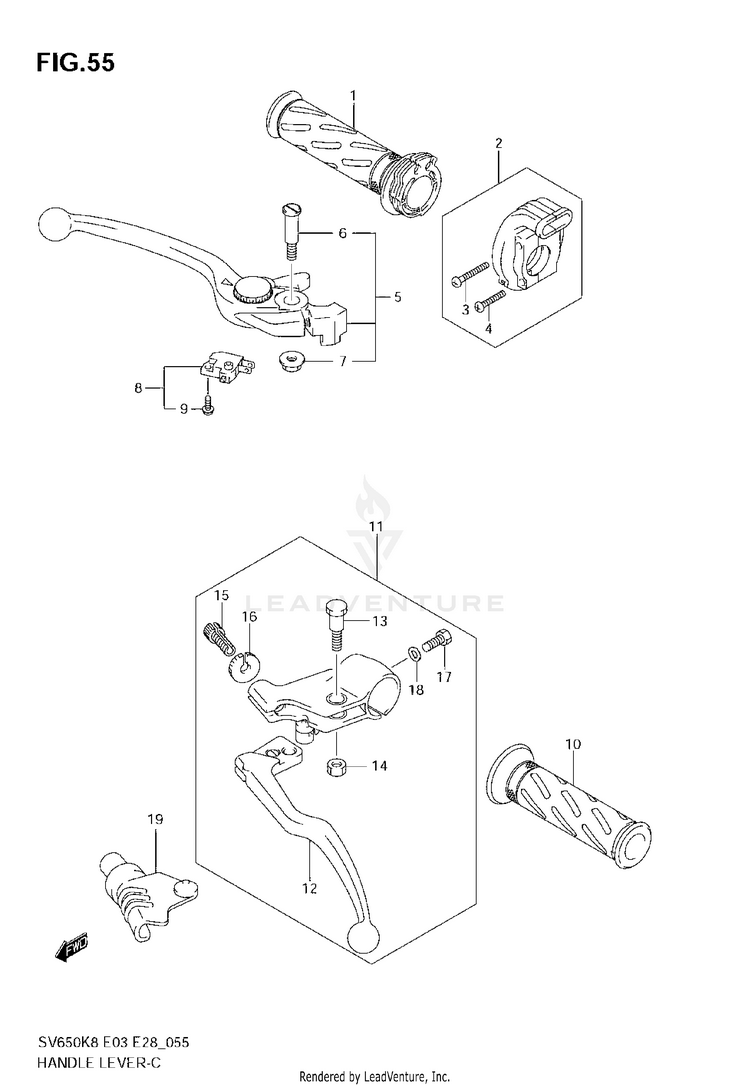 FIG.55

1
2
6
5
3
4
7
8
9

11
LEADVENTURE
15
16
13
17
18
14
10
19
12
FWD

SV650K8 E03 E28_055
HANDLE LEVER-C

Rendered by LeadVenture, Inc.