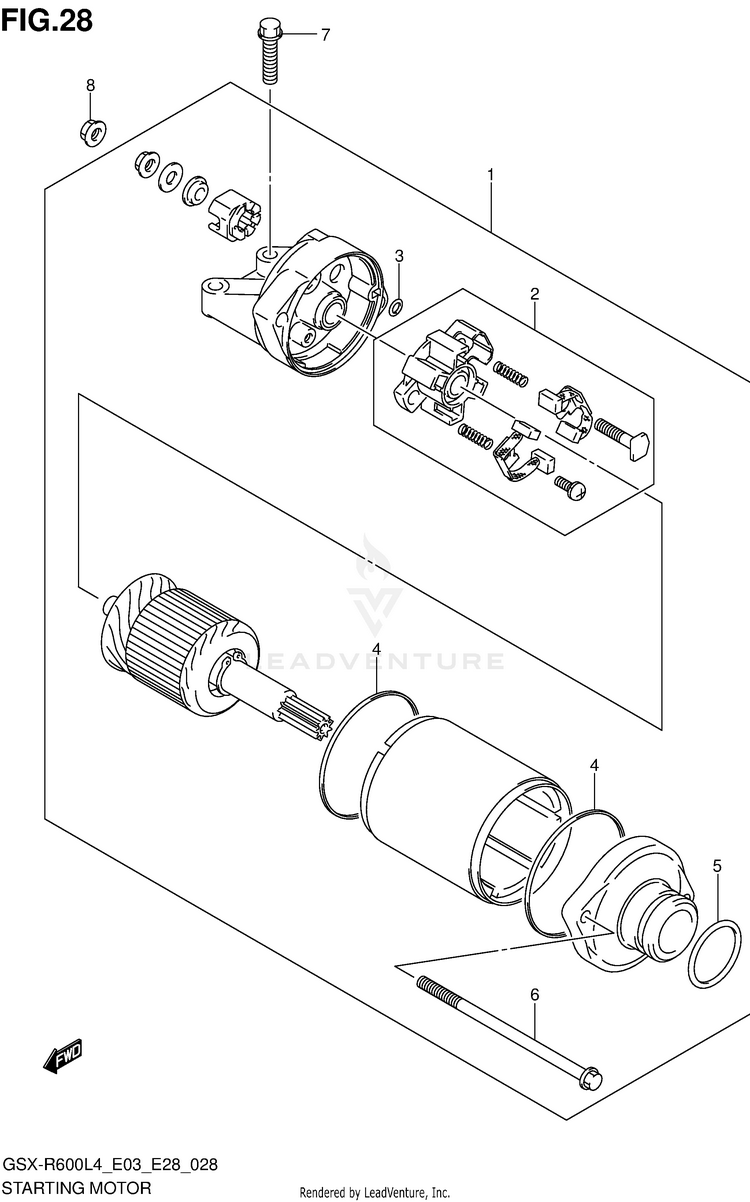 FIG.28

7

8

1

3

2

LEADVENTURE

4

4

5

6

FWD

GSX-R600L4_E03_E28_028
STARTING MOTOR

Rendered by LeadVenture, Inc.