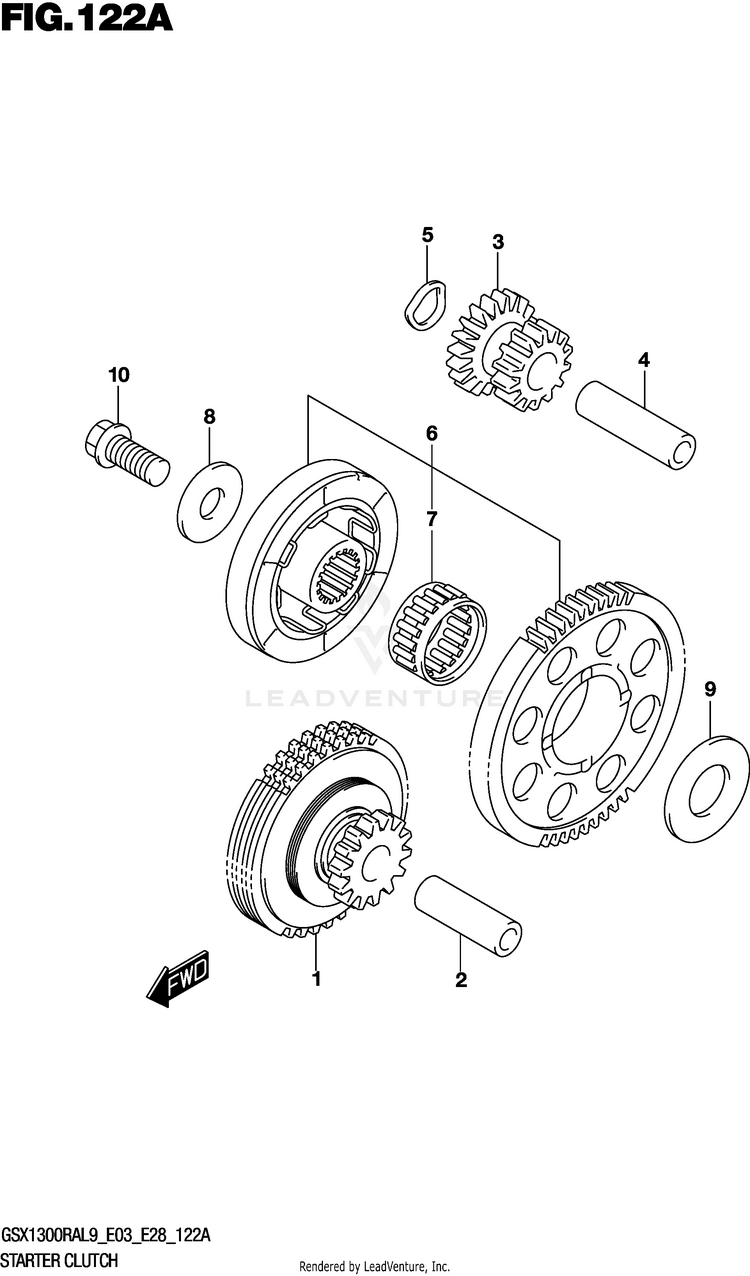 FIG.122A

5
3
10
4
8
6
7
LEADVENTURE
9
FWD
1
2

GSX1300RAL9_E03_E28_122A
STARTER CLUTCH
Rendered by LeadVenture, Inc.