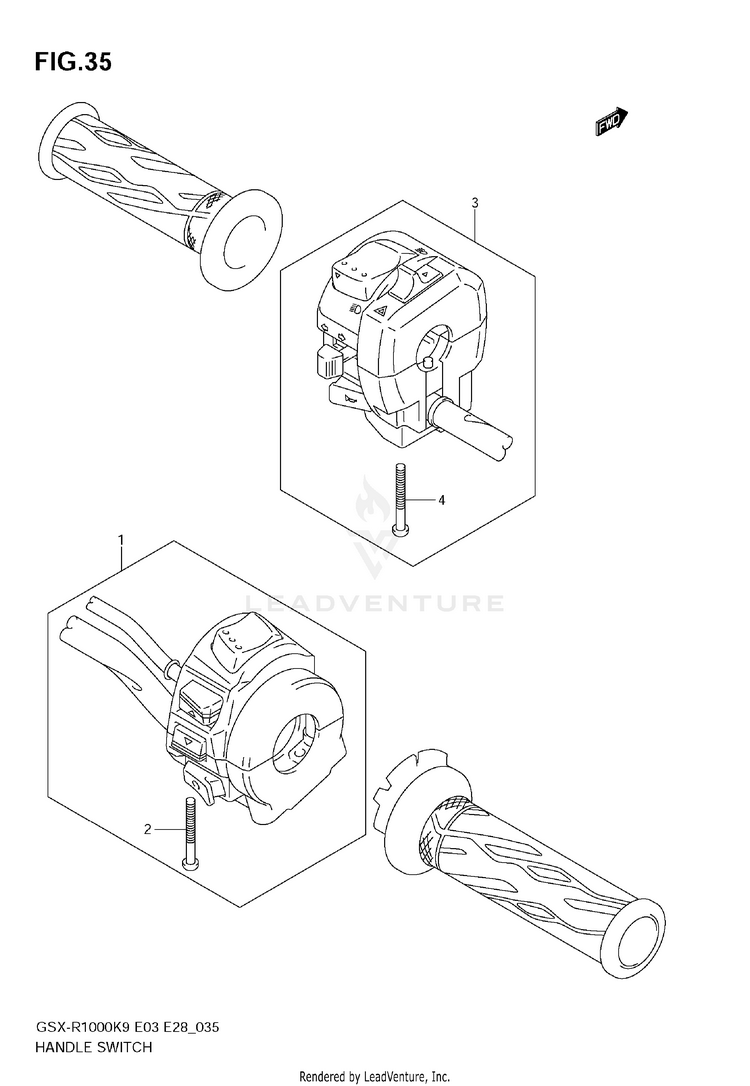 FIG.35

FWD

3

4

LEADVENTURE

1

2

GSX-R1000K9 E03 E28_035
HANDLE SWITCH

Rendered by LeadVenture, Inc.