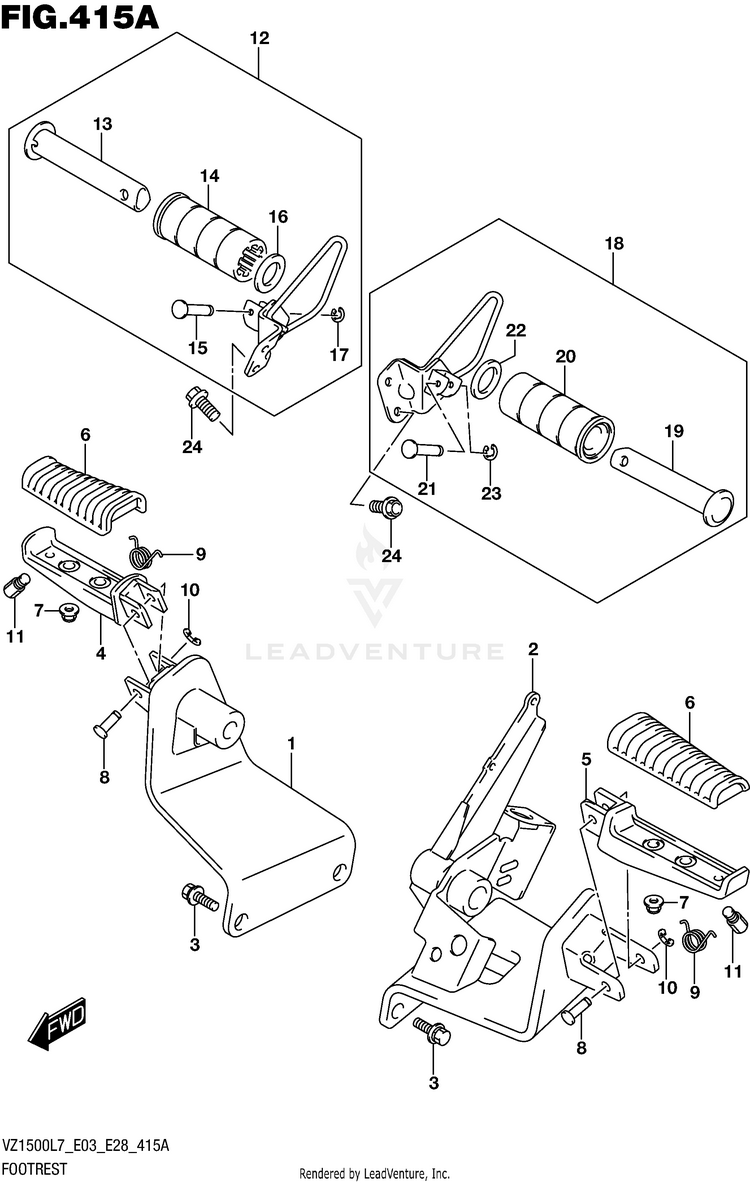 FIG.415A

12
13
14
16
15
17
24
18
22
20
19
21
23
24
6
9
10
11
7
4
8
1
3
LEADVENTURE
2
6
5
7
11
10
9
8
3
FWD

VZ1500L7_E03_E28_415A
FOOTREST
Rendered by LeadVenture, Inc.