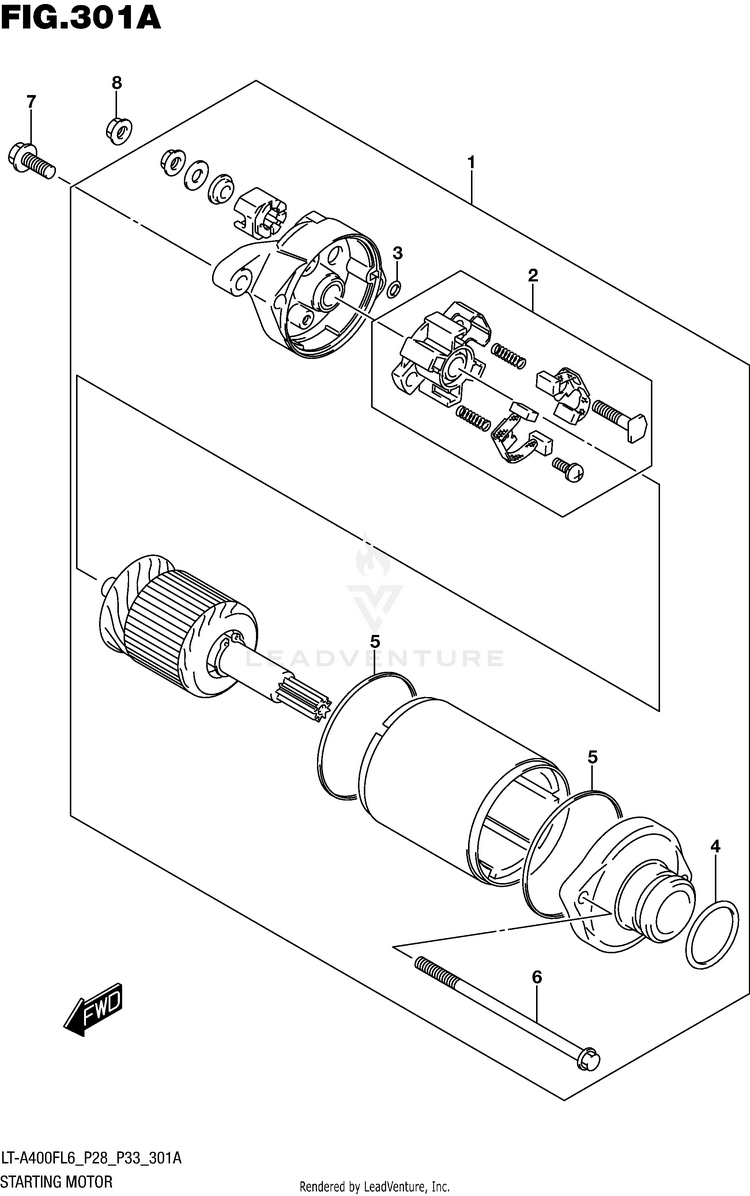 FIG.301A

7
8
1
3
2
LEADVENTURE
5
5
4
6
FWD

LT-A400FL6_P28_P33_301A
STARTING MOTOR

Rendered by LeadVenture, Inc.