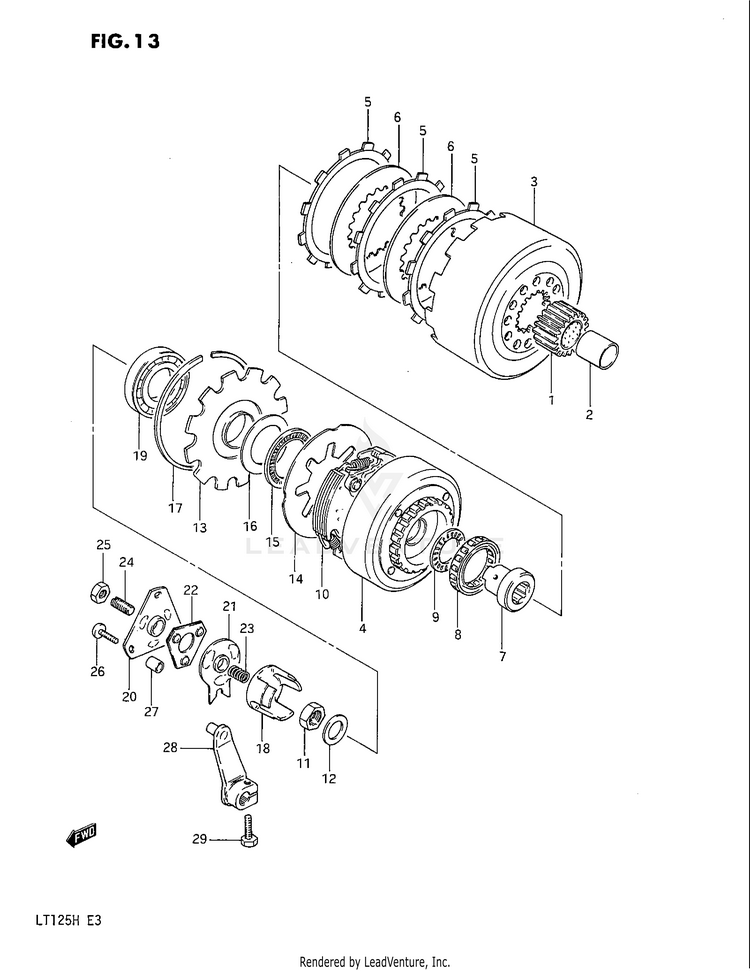 FIG. 13

5
6
5
6
5
3
1
2
19
17
13
16
15
14
10
4
9
8
7
25
24
22
21
23
26
20
27
18
11
12
28
29
FWD

LT125H E3

Rendered by LeadVenture, Inc.