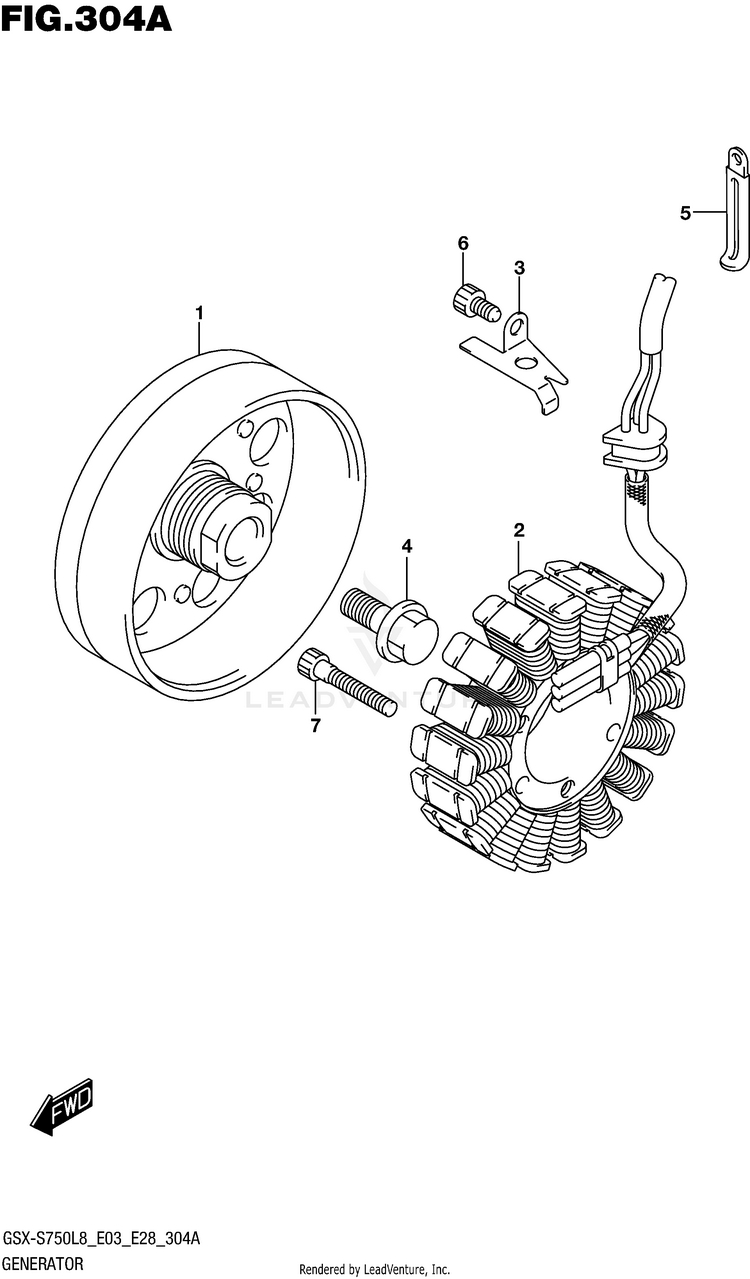 FIG.304A

5

6

3

1

2

4

7

LEADVENTURE

FWD

GSX-S750L8_E03_E28_304A
GENERATOR

Rendered by LeadVenture, Inc.