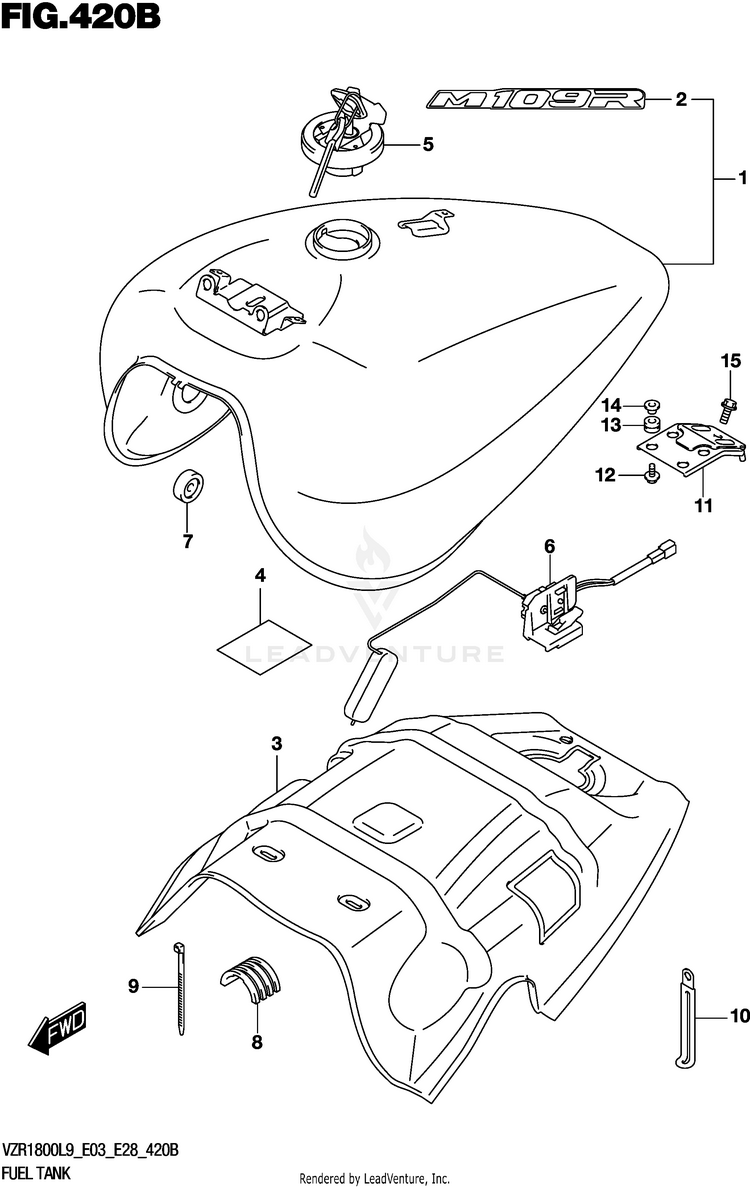 FIG.420B

M109R

2

1

5

15

14

13

12

11

7

6

4

LEADVENTURE

3

9

8

10

FWD

VZR1800L9_E03_E28_420B
FUEL TANK

Rendered by LeadVenture, Inc.