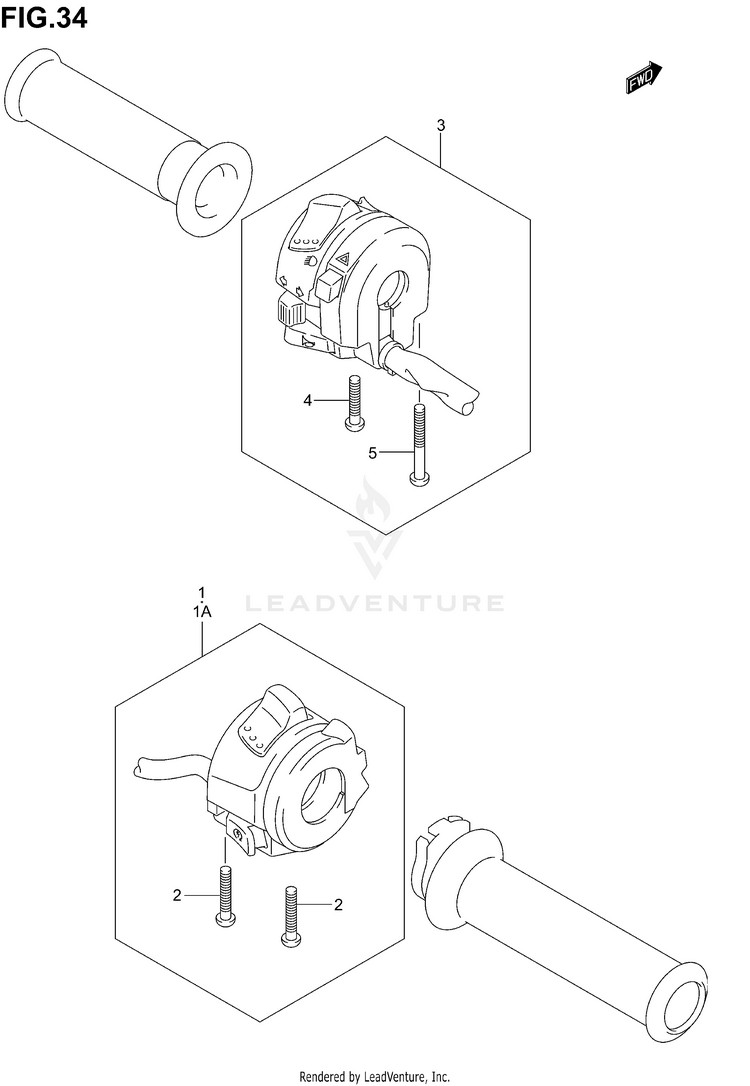 FIG.34

FWD

3

4

5

LEADVENTURE

1
1A

2

2

Rendered by LeadVenture, Inc.