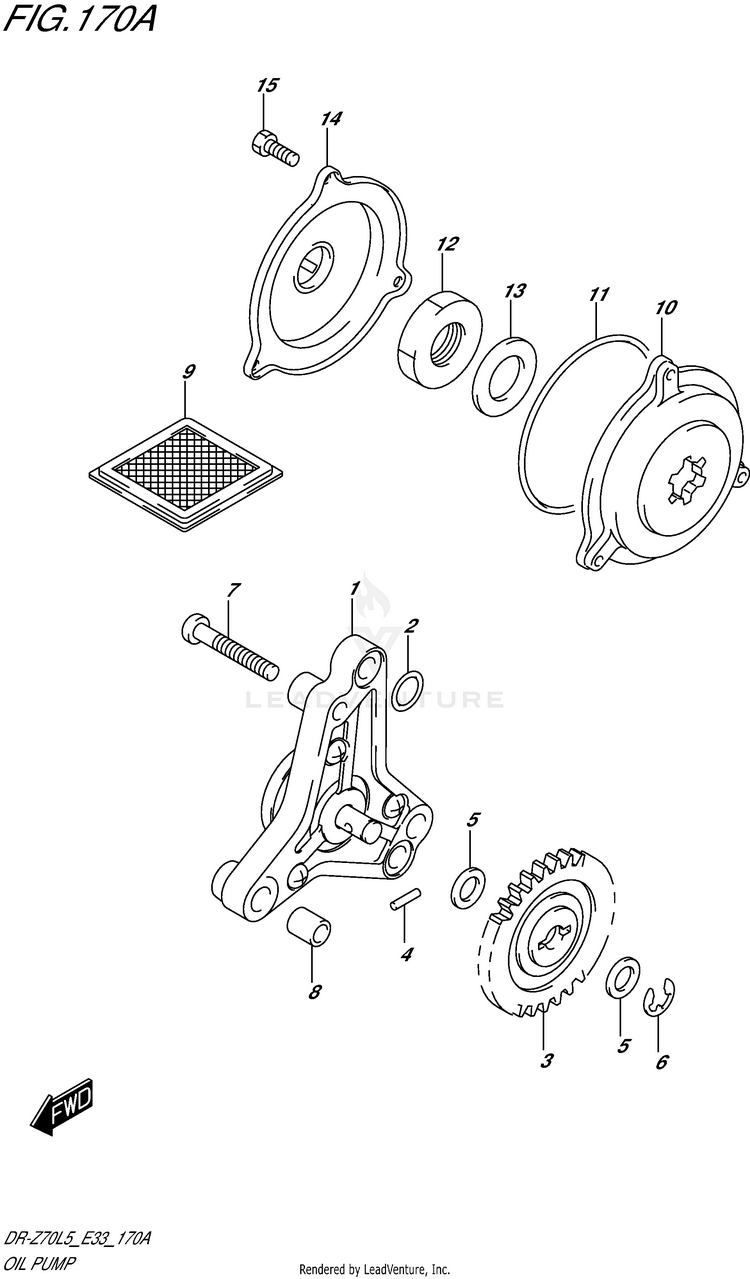 FIG.170A

15
14
12
13
11
10
9
7
1
2
LEADVENTURE
5
4
8
3
5
6
FWD

DR-Z70L5_E33_170A
OIL PUMP

Rendered by LeadVenture, Inc.