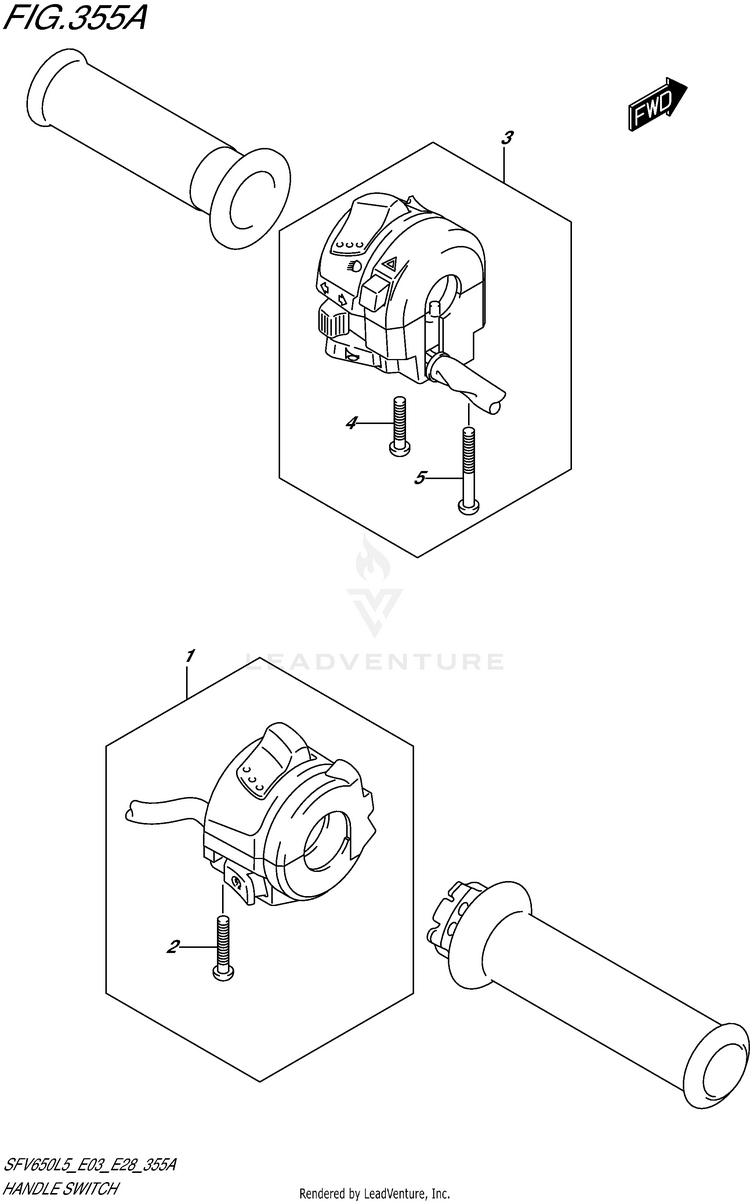 FIG.355A

FWD

3

4

5

LEADVENTURE

1

2

SFV650L5_E03_E28_355A
HANDLE SWITCH

Rendered by LeadVenture, Inc.