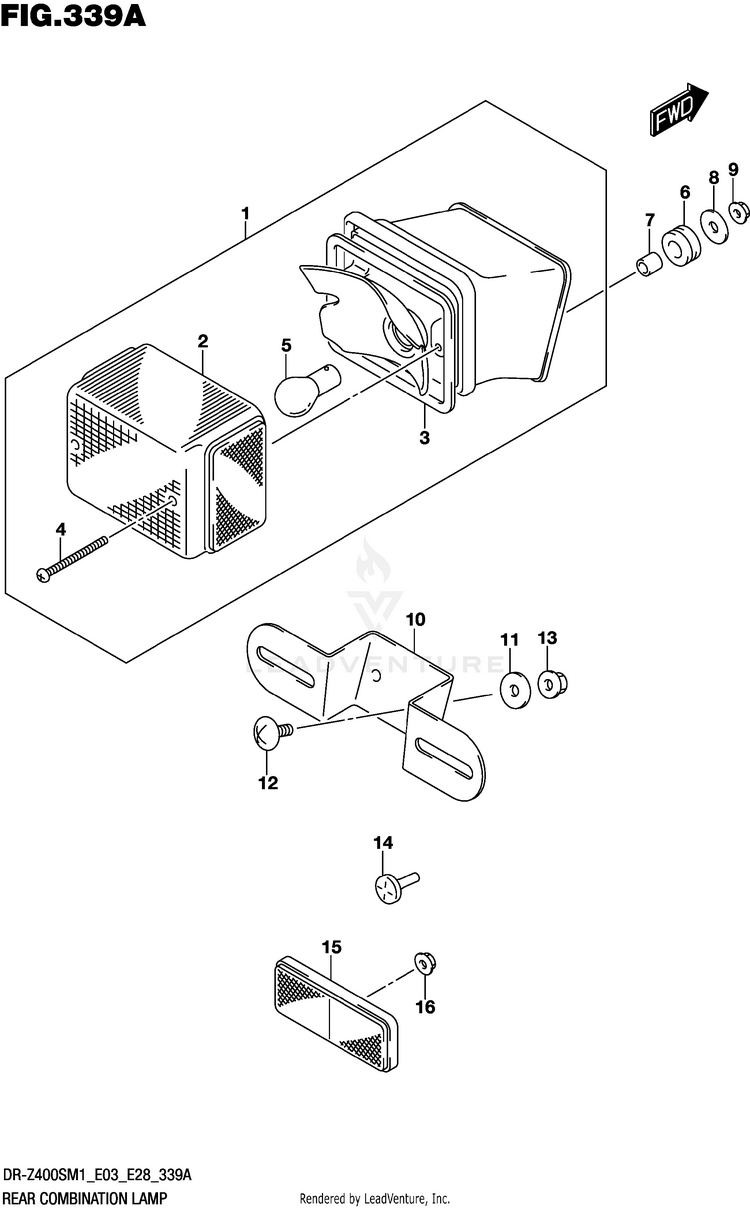 FIG.339A

FWD

1
2
3
4
5
6
7
8
9
10
11
12
13
14
15
16

LEADVENTURE

DR-Z400SM1_E03_E28_339A
REAR COMBINATION LAMP

Rendered by LeadVenture, Inc.