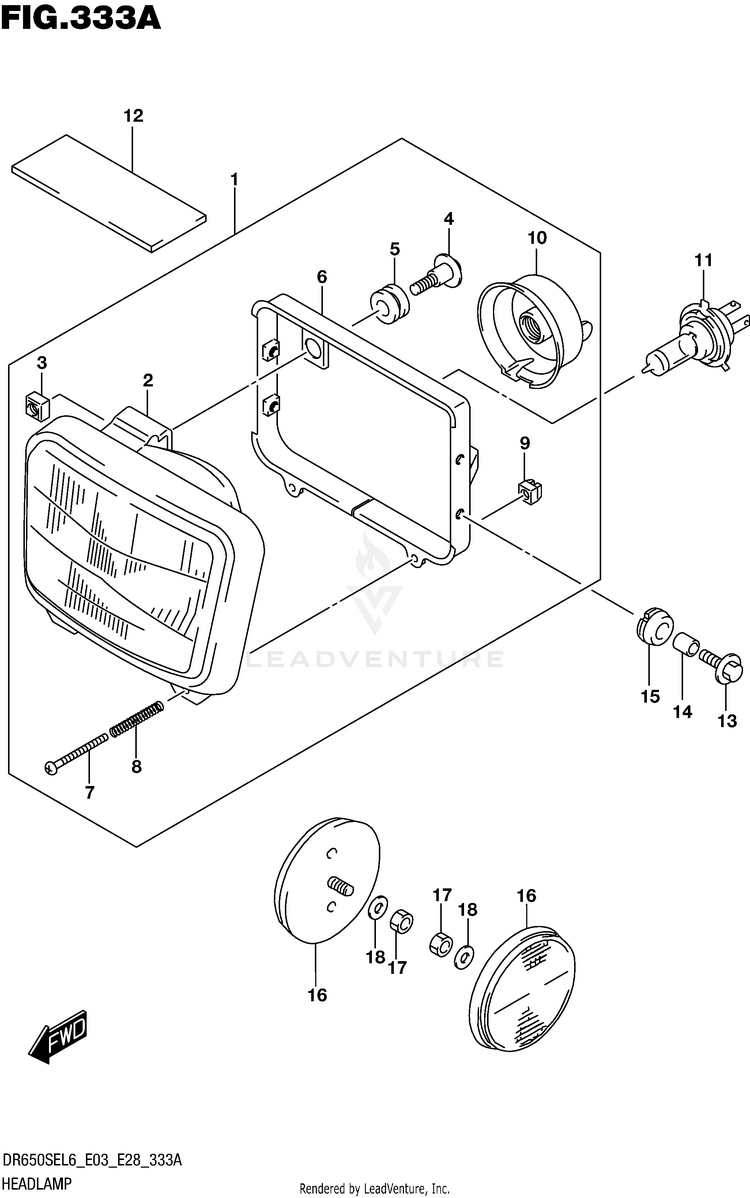 FIG.333A

12
1
4
5
10
6
11
3
2
9
LEADVENTURE
15
14
13
7
8
17
18
16
18
17
16
FWD

DR650SEL6_E03_E28_333A
HEADLAMP

Rendered by LeadVenture, Inc.