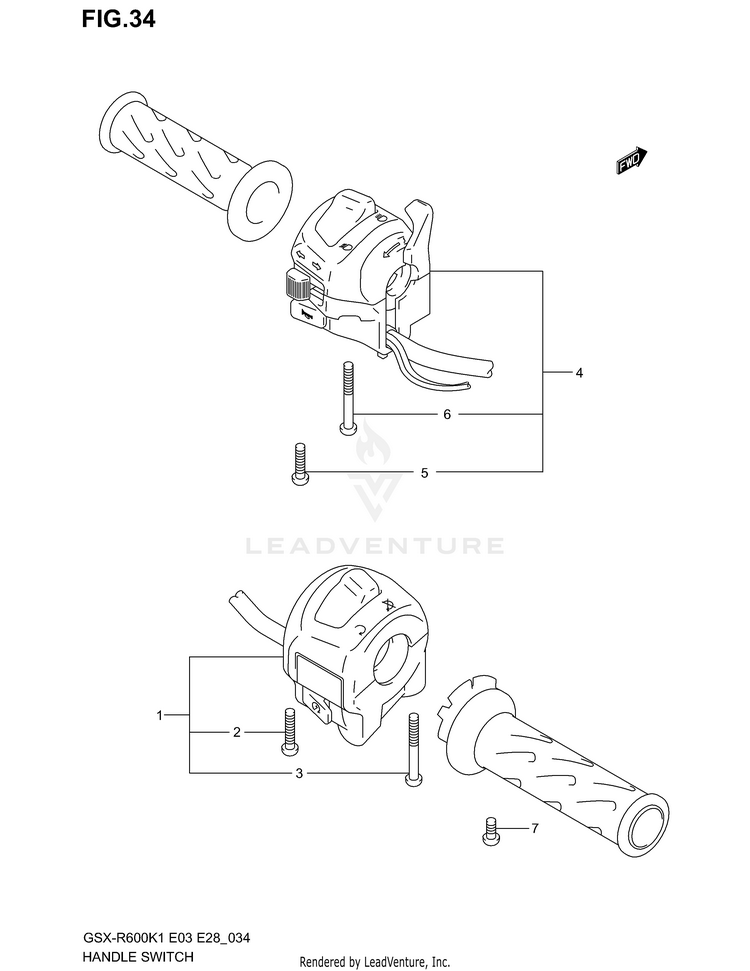 FIG.34

FWD

4

6

5

LEADVENTURE

1

2

3

7

GSX-R600K1 E03 E28_034
HANDLE SWITCH

Rendered by LeadVenture, Inc.